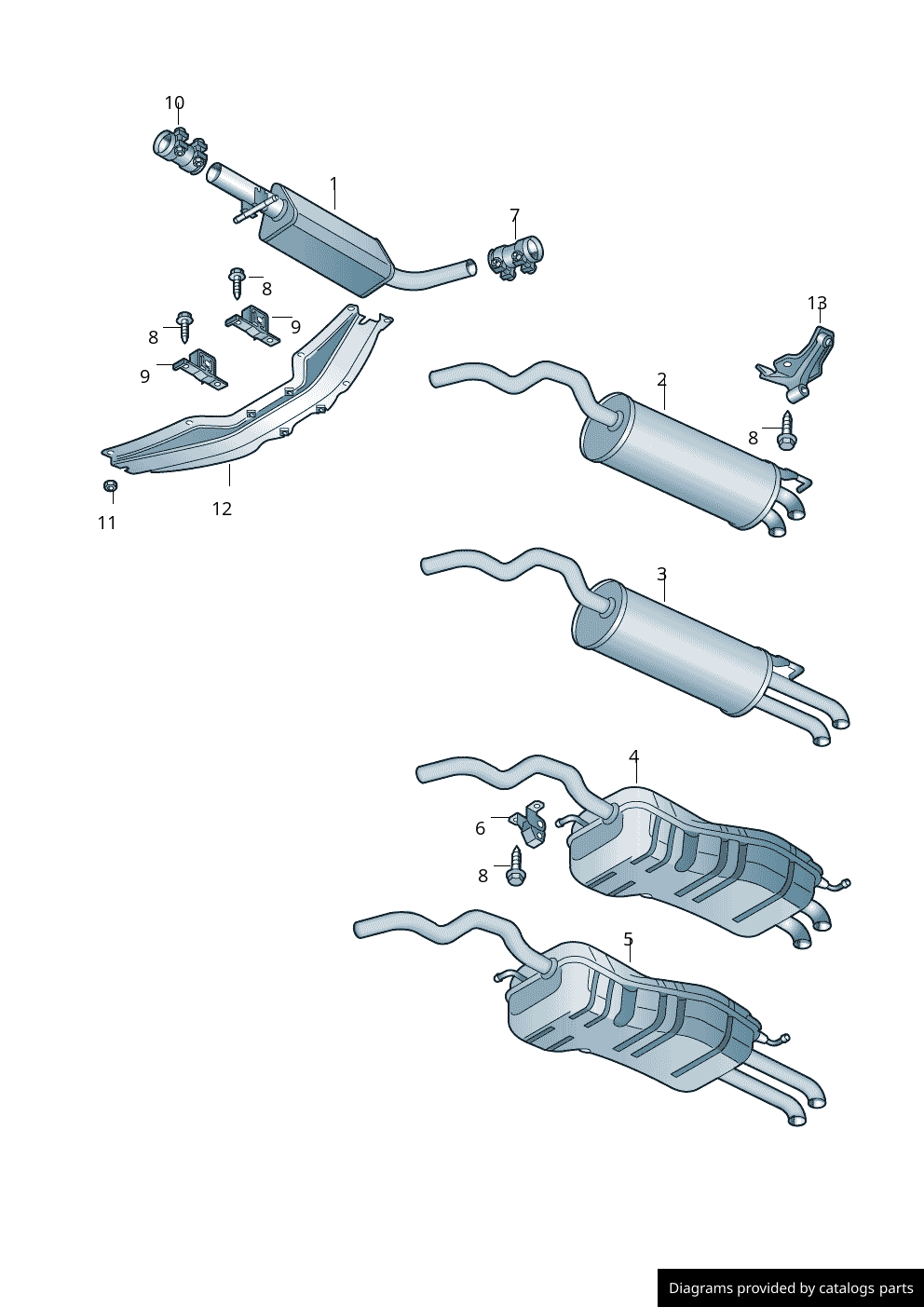 10
1
7
8
8
9
9
13
2
8
11
12
3
4
6
8
5
Diagrams provided by catalogs parts