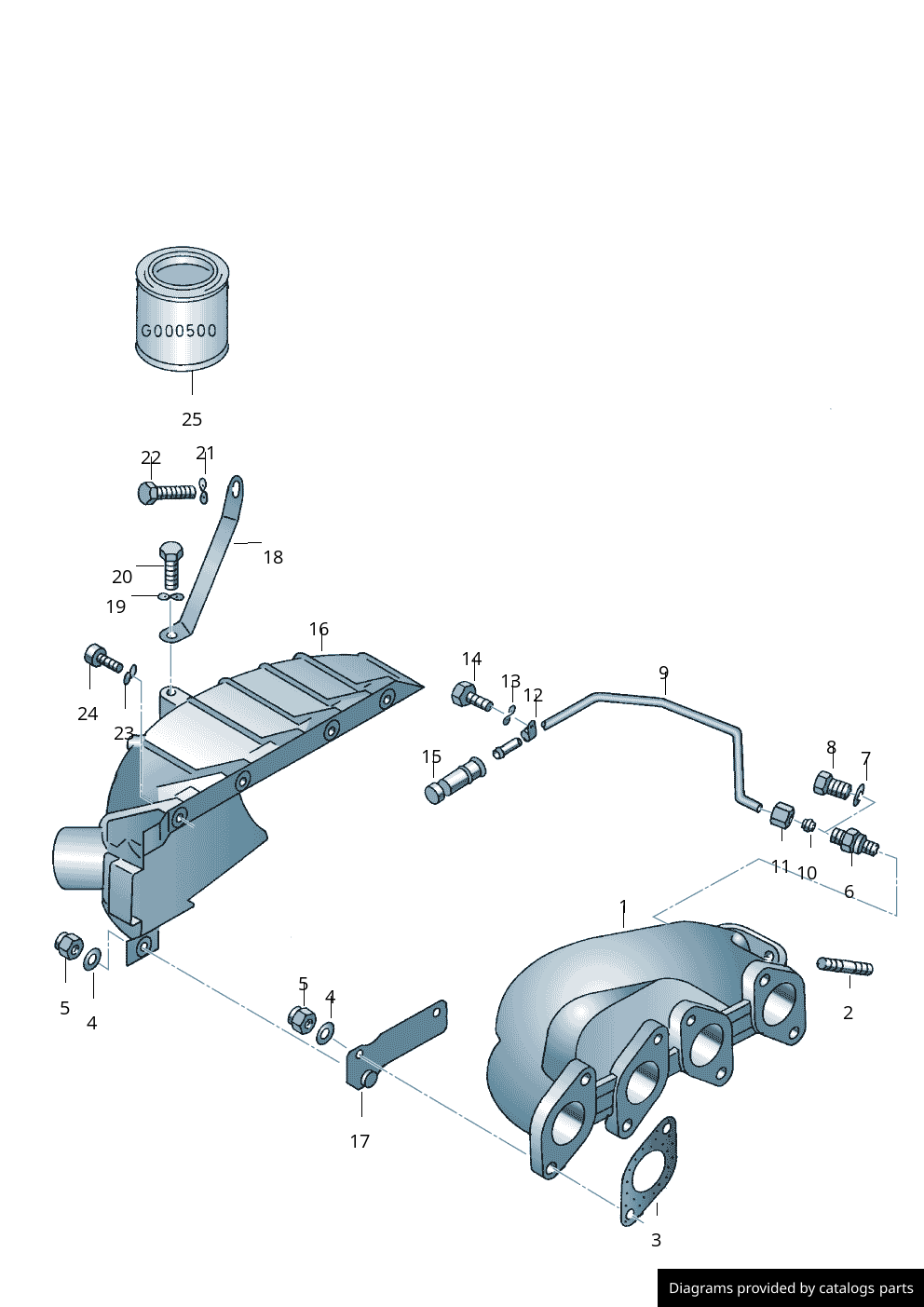 G000500

25

22
21
18
20
19
16
24
23
14
13
12
9
15
8
7
11
10
6
1
2
5
4
5
4
17
3

Diagrams provided by catalogs parts