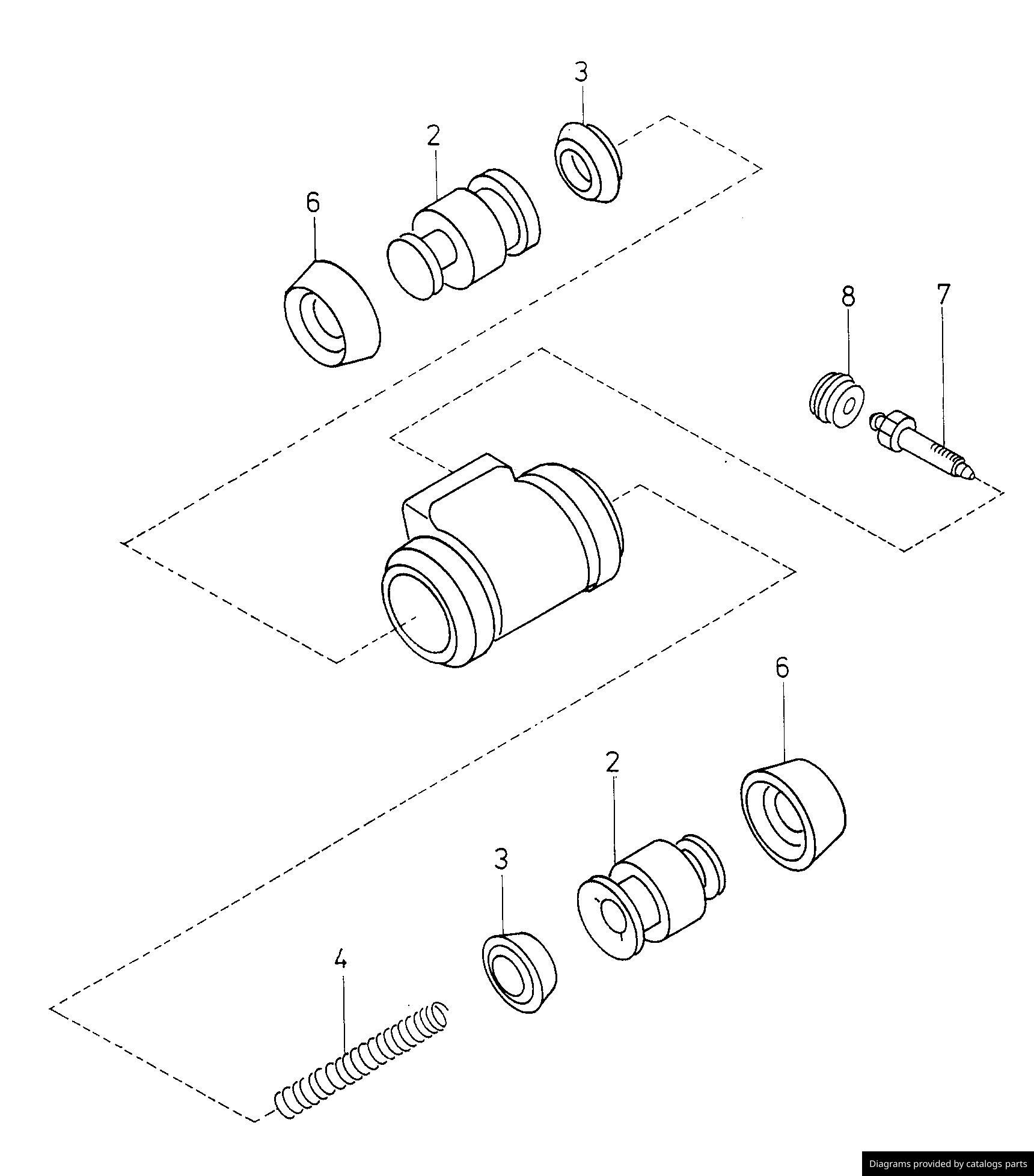 3
2
6
8
7
6
2
3
4
Diagrams provided by catalogs parts