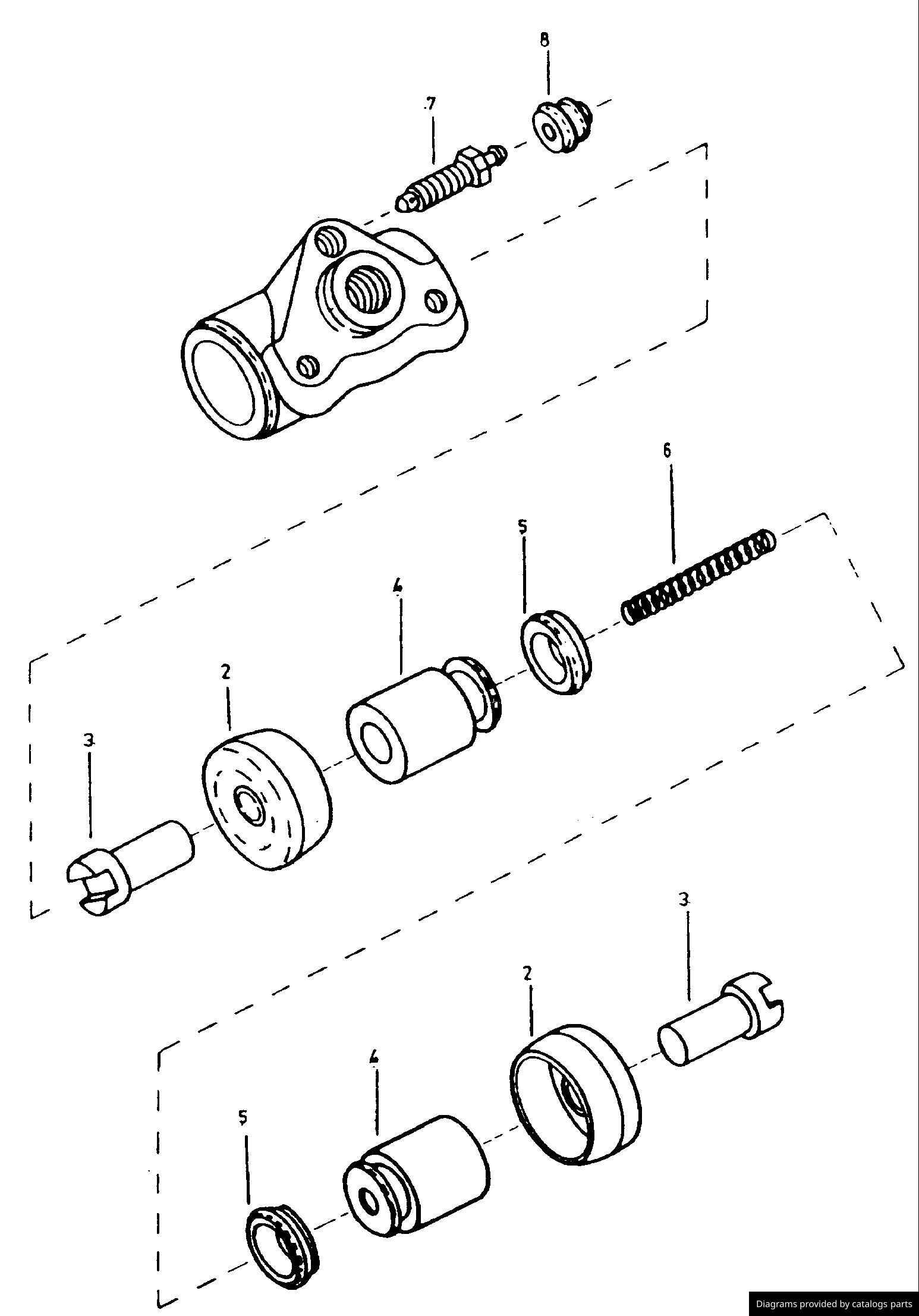 8
7
6
5
4
2
3
3
2
4
5
Diagrams provided by catalogs parts