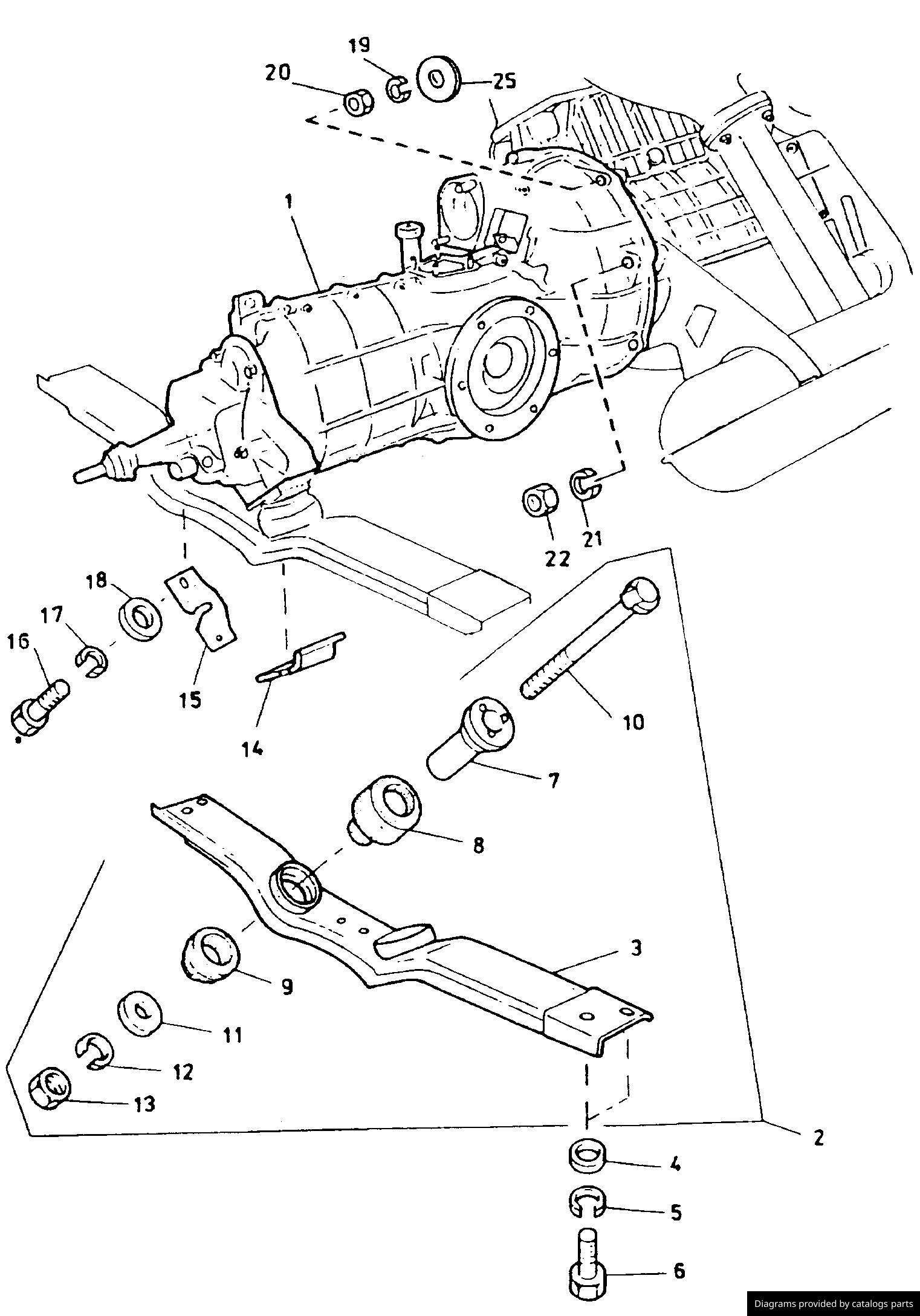 19
20
25
1
22
21
18
17
16
15
14
10
7
8
3
9
11
12
13
2
4
5
6
Diagrams provided by catalogs parts