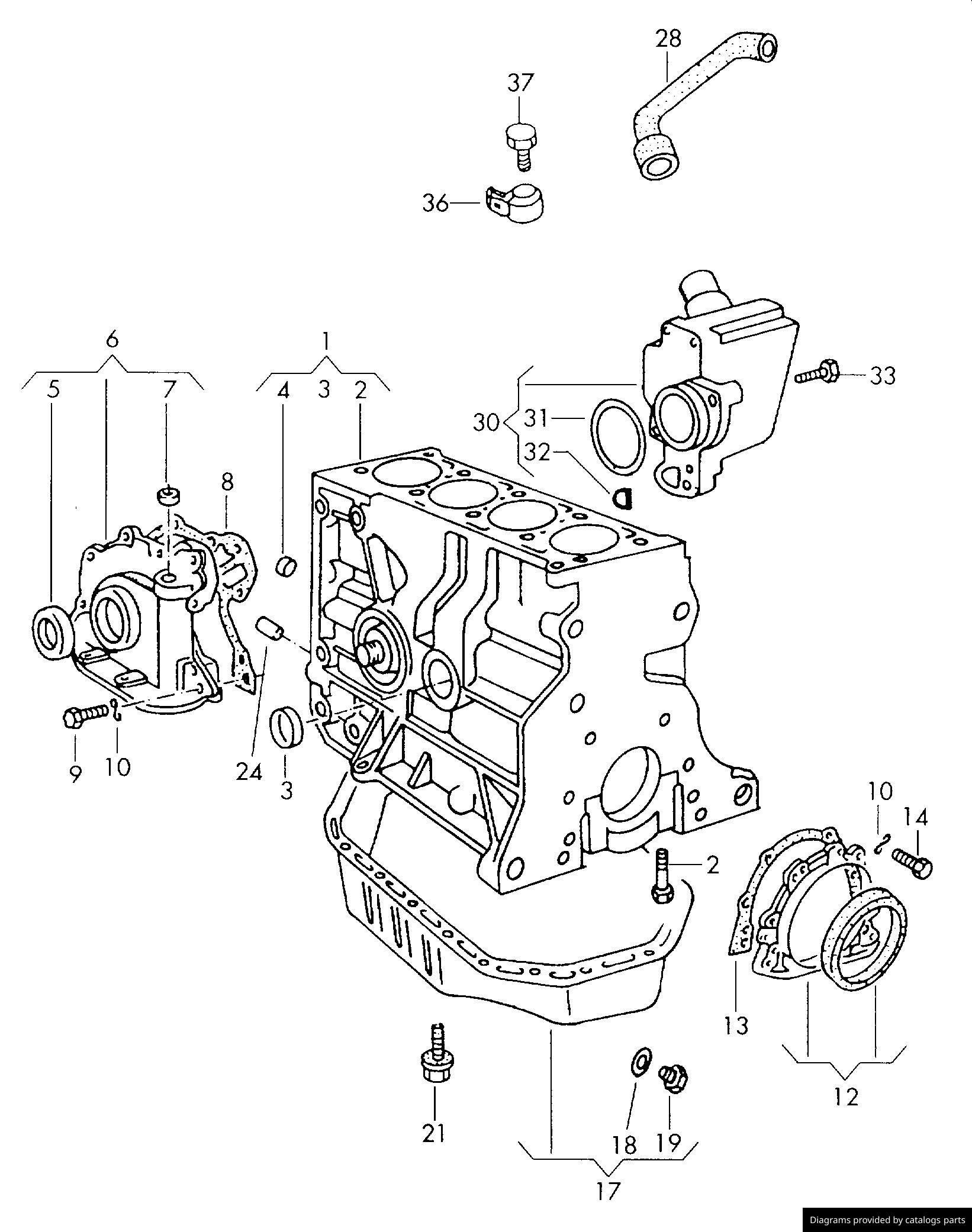 28
37
36
6
1
5
7
4
3
2
33
30
31
32
8
9
10
24
3
10
14
2
13
12
21
18
19
17
Diagrams provided by catalogs parts