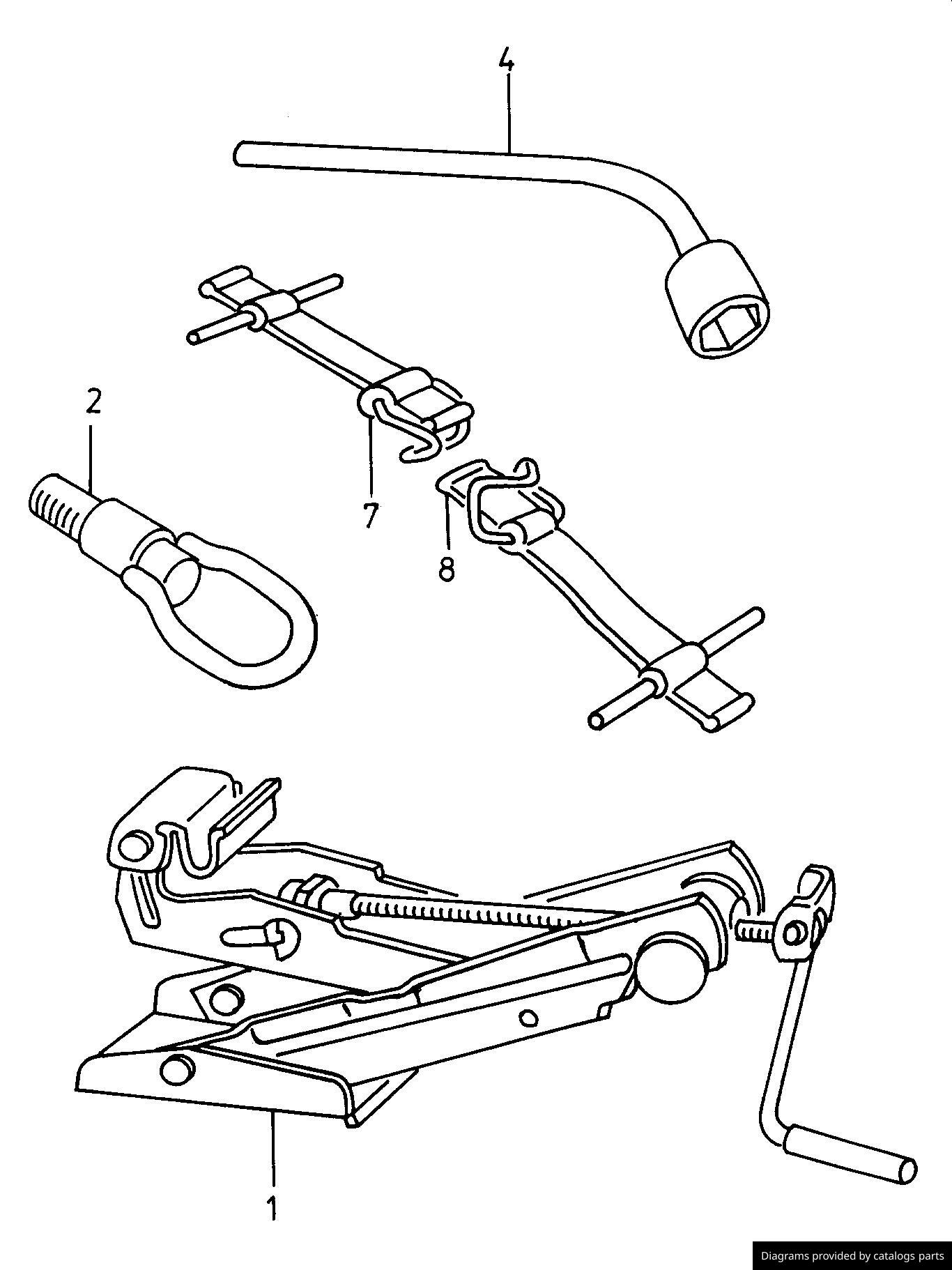 4

2

7

8

1

Diagrams provided by catalogs parts