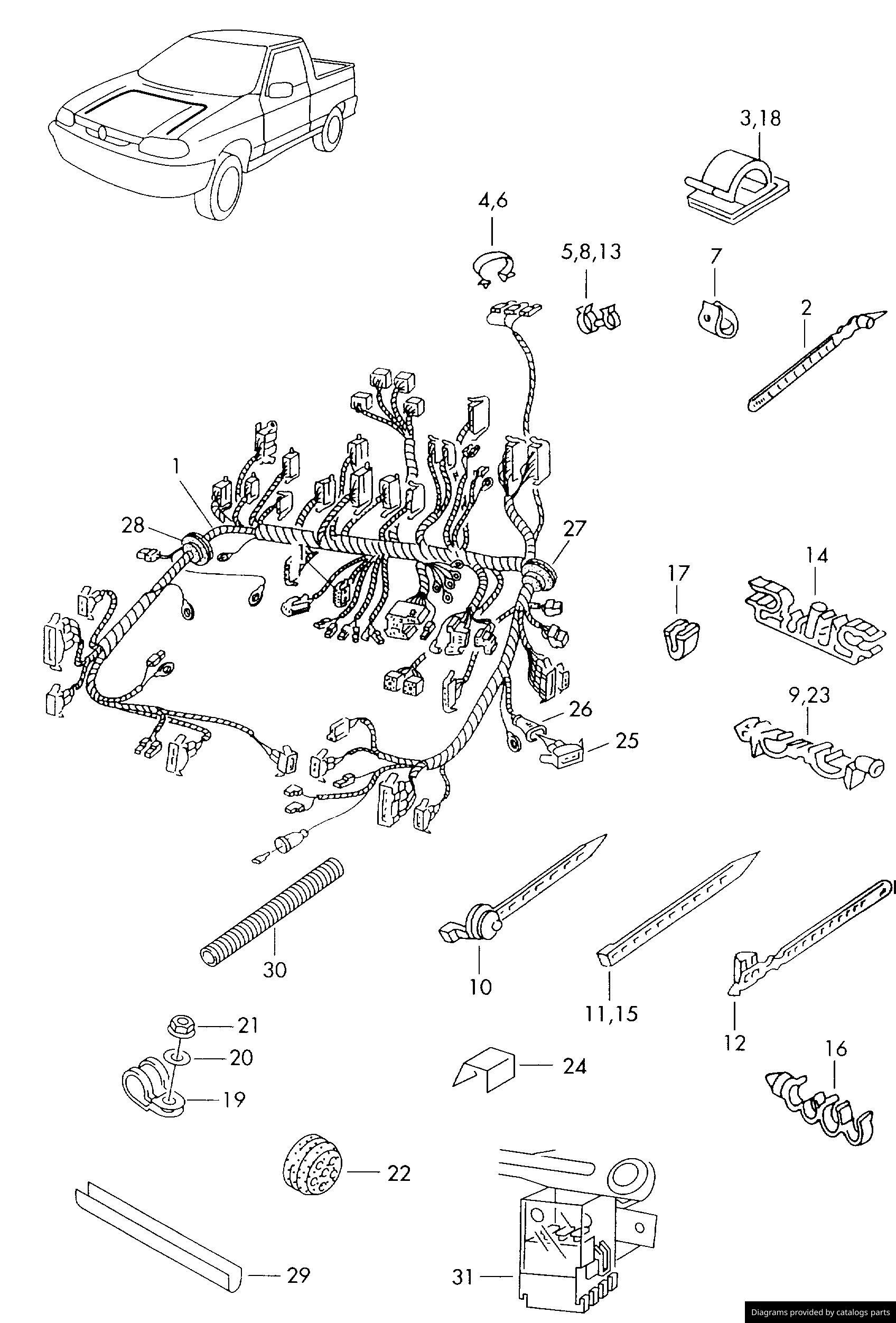 3,18

4,6

5,8,13

7

2

1

28

1

27

17

14

9,23

26

25

30

10

11,15

12

21

20

19

24

16

22

29

31

Diagrams provided by catalogs parts