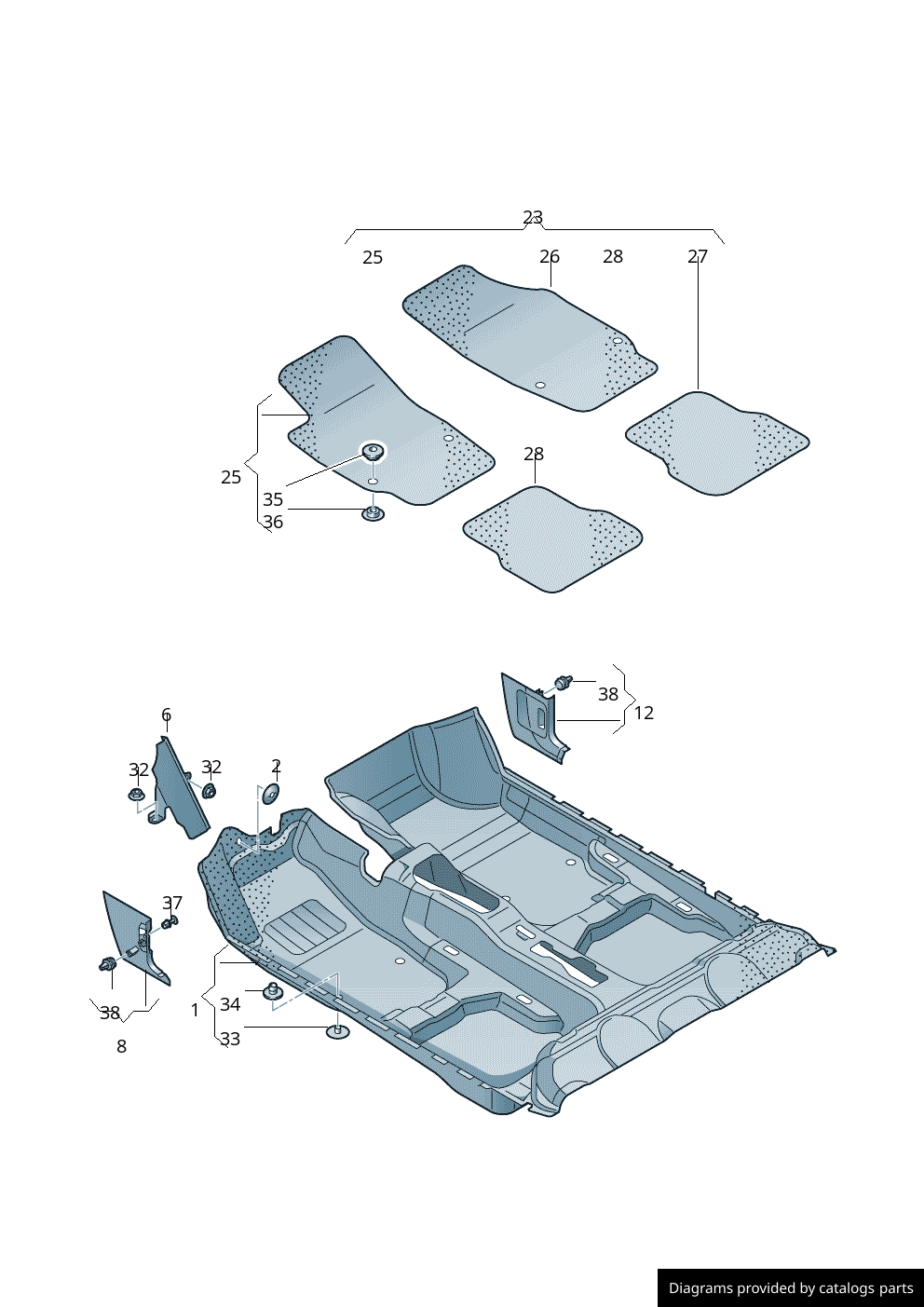 23
25
26
28
27
25
35
36
28
38
12
6
32
32
2
37
38
8
1
34
33
Diagrams provided by catalogs parts