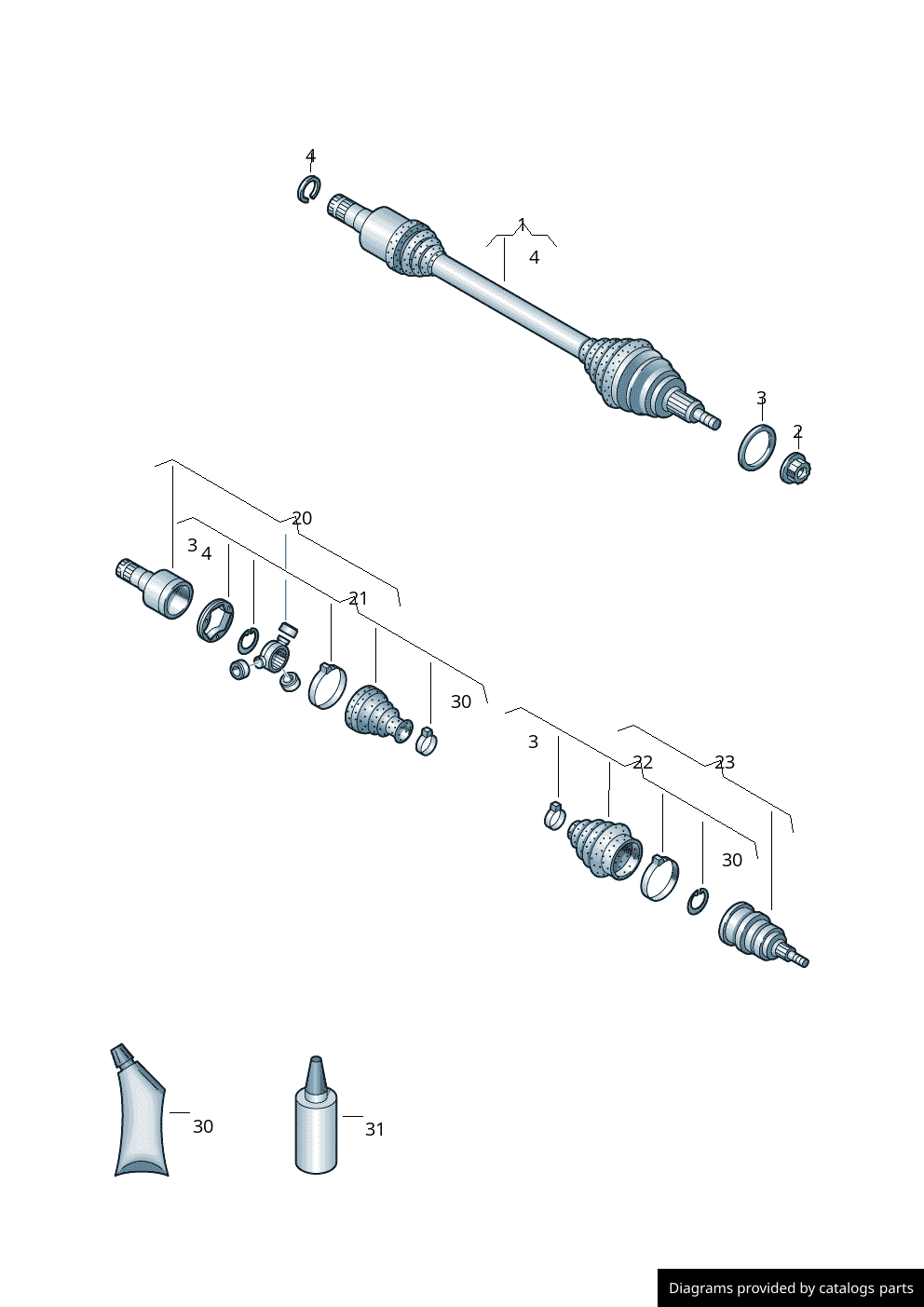 4
1
4
3
2
20
3 4
21
30
3
22
23
30
30
31
Diagrams provided by catalogs parts