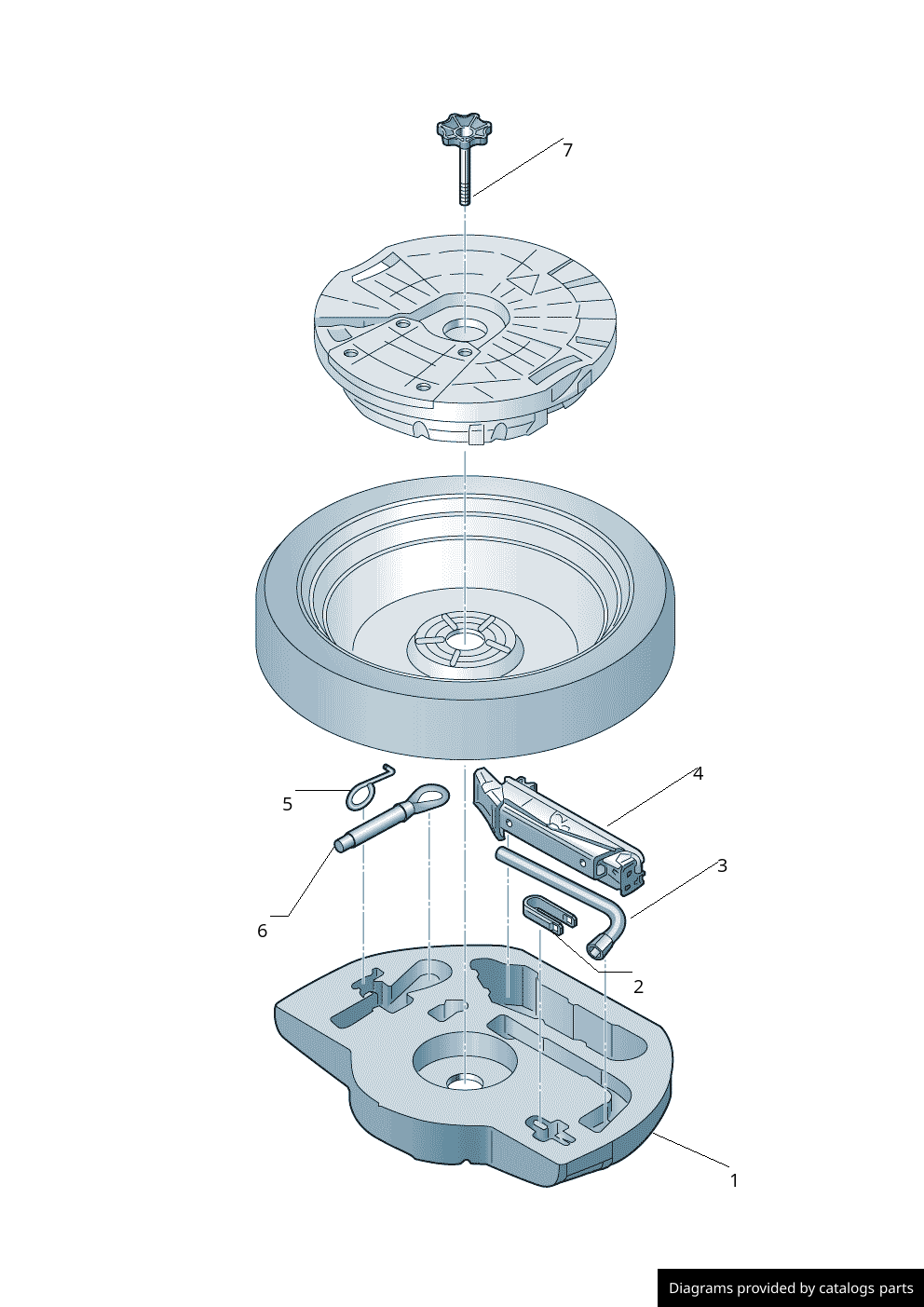 7

4

5

3

6

2

1

Diagrams provided by catalogs parts