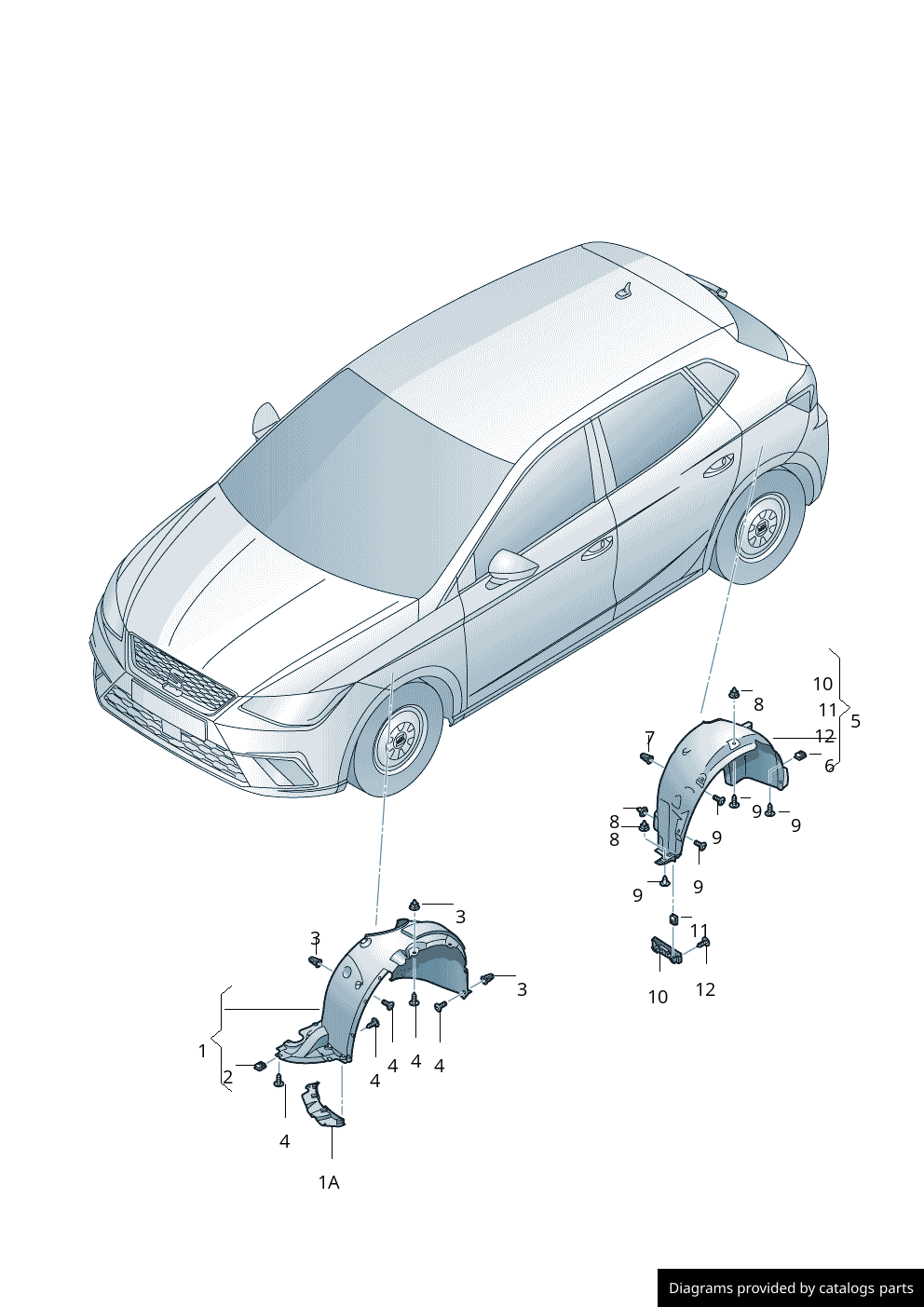 10
11
5
12
6
8
7
9
9
8
8
9
9
9
11
10
12
3
3
3
1
2
4
4
4
4
4
1A

Diagrams provided by catalogs parts