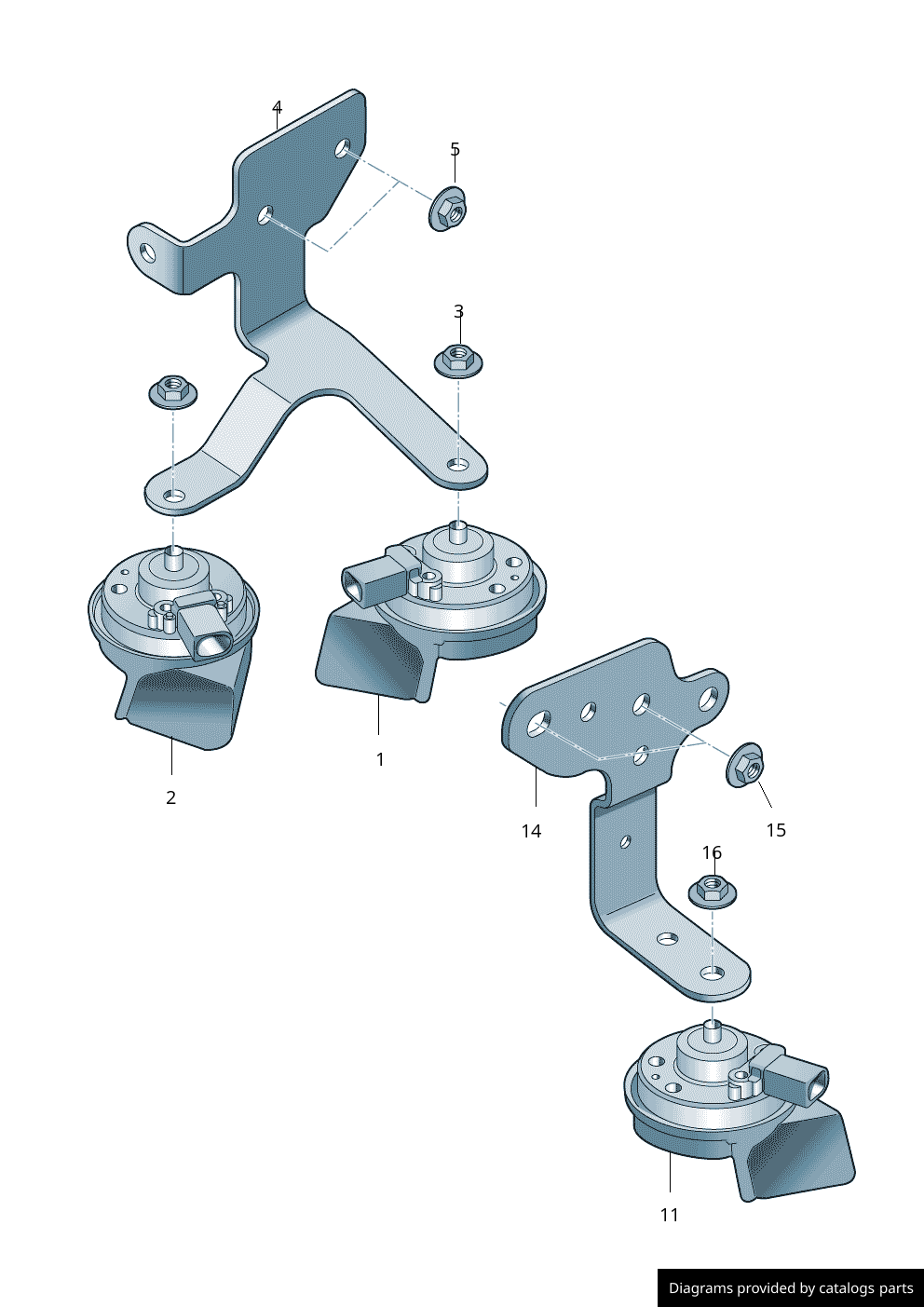 4
5
3
1
2
14
15
16
11
Diagrams provided by catalogs parts