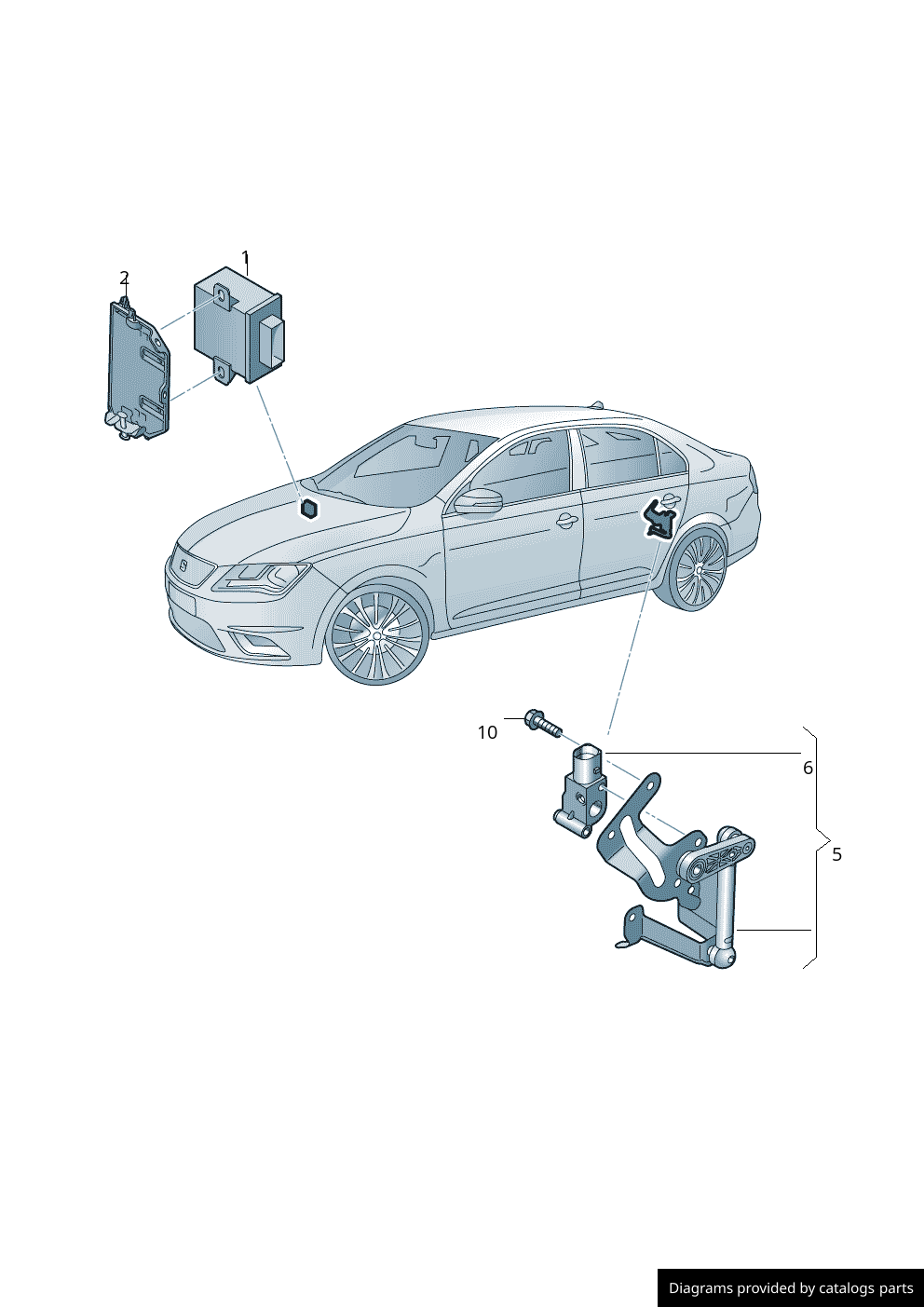 1
2
10
6
5
Diagrams provided by catalogs parts