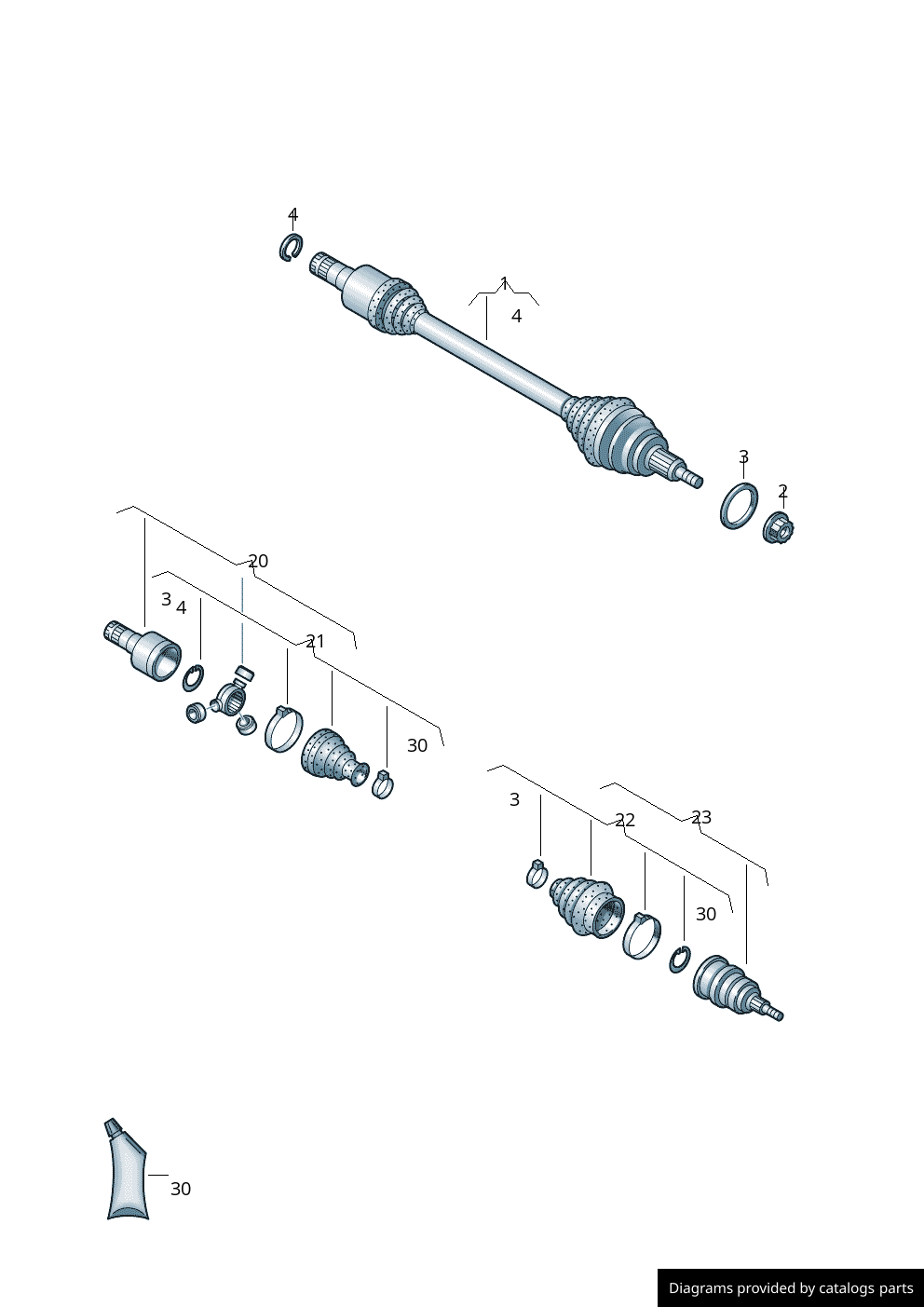 4
1
4
3
2
20
3
4
21
30
3
22
23
30
30
Diagrams provided by catalogs parts