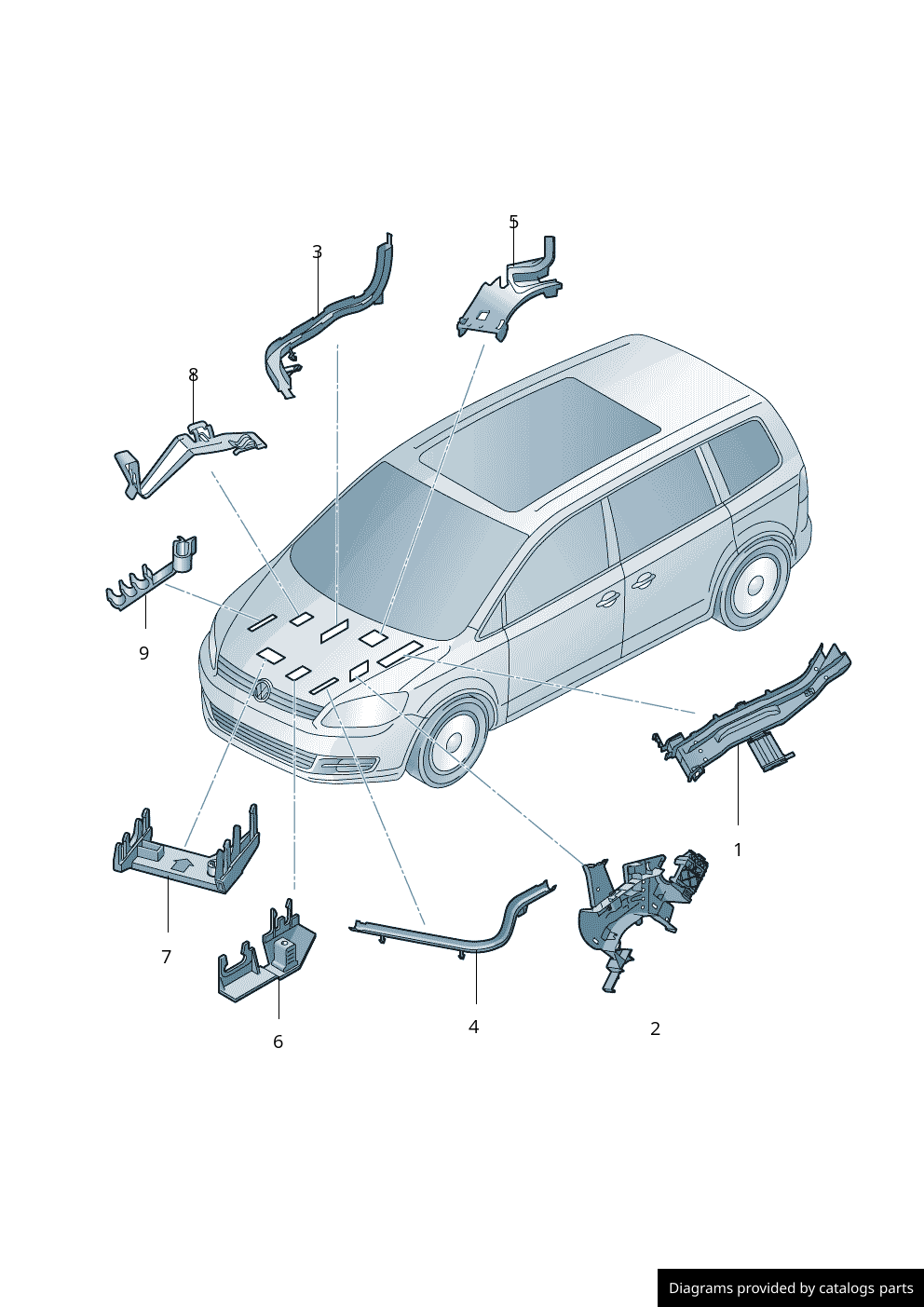 5
3
8
9
1
7
6
4
2

Diagrams provided by catalogs parts