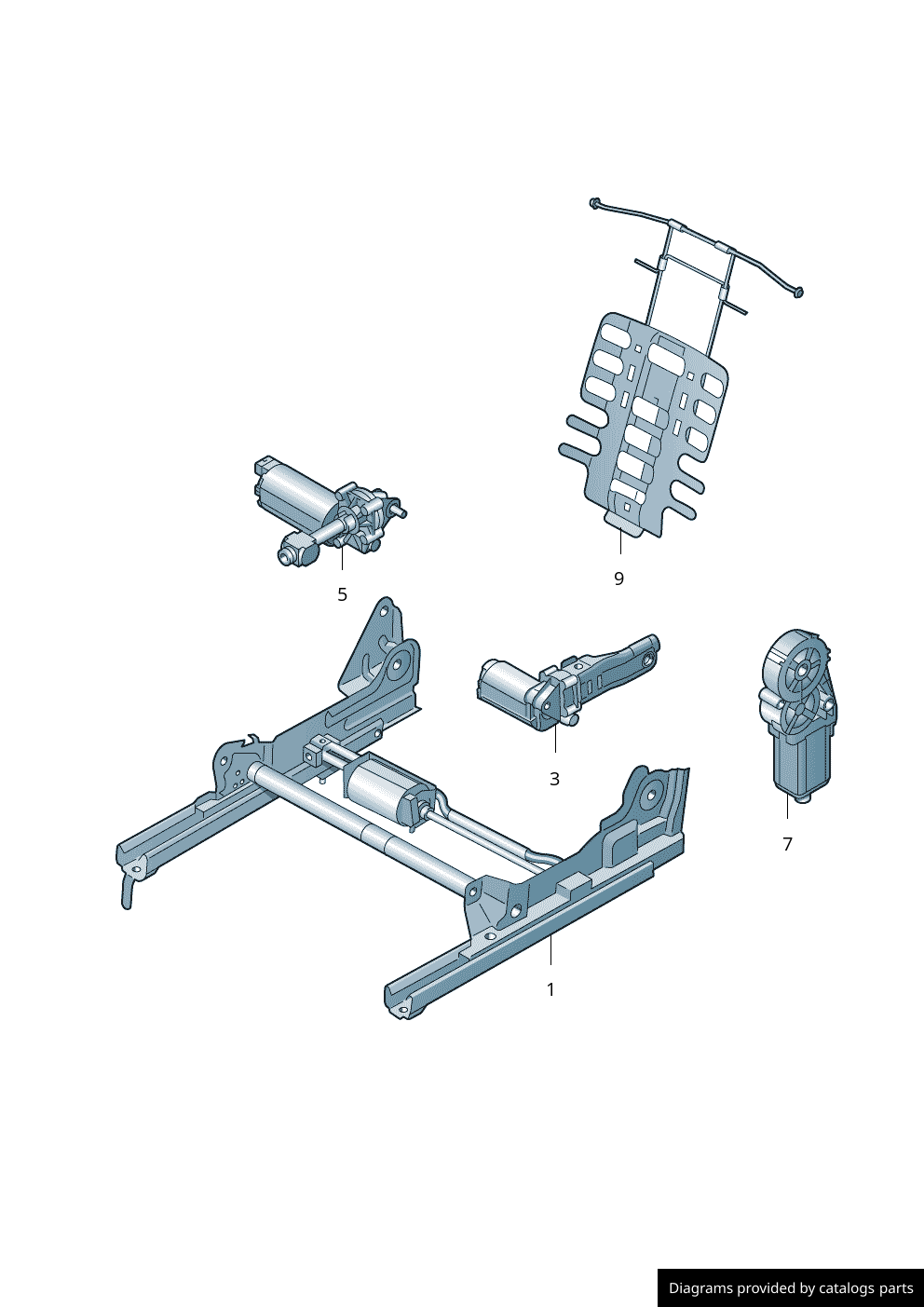 9

5

3

7

1

Diagrams provided by catalogs parts