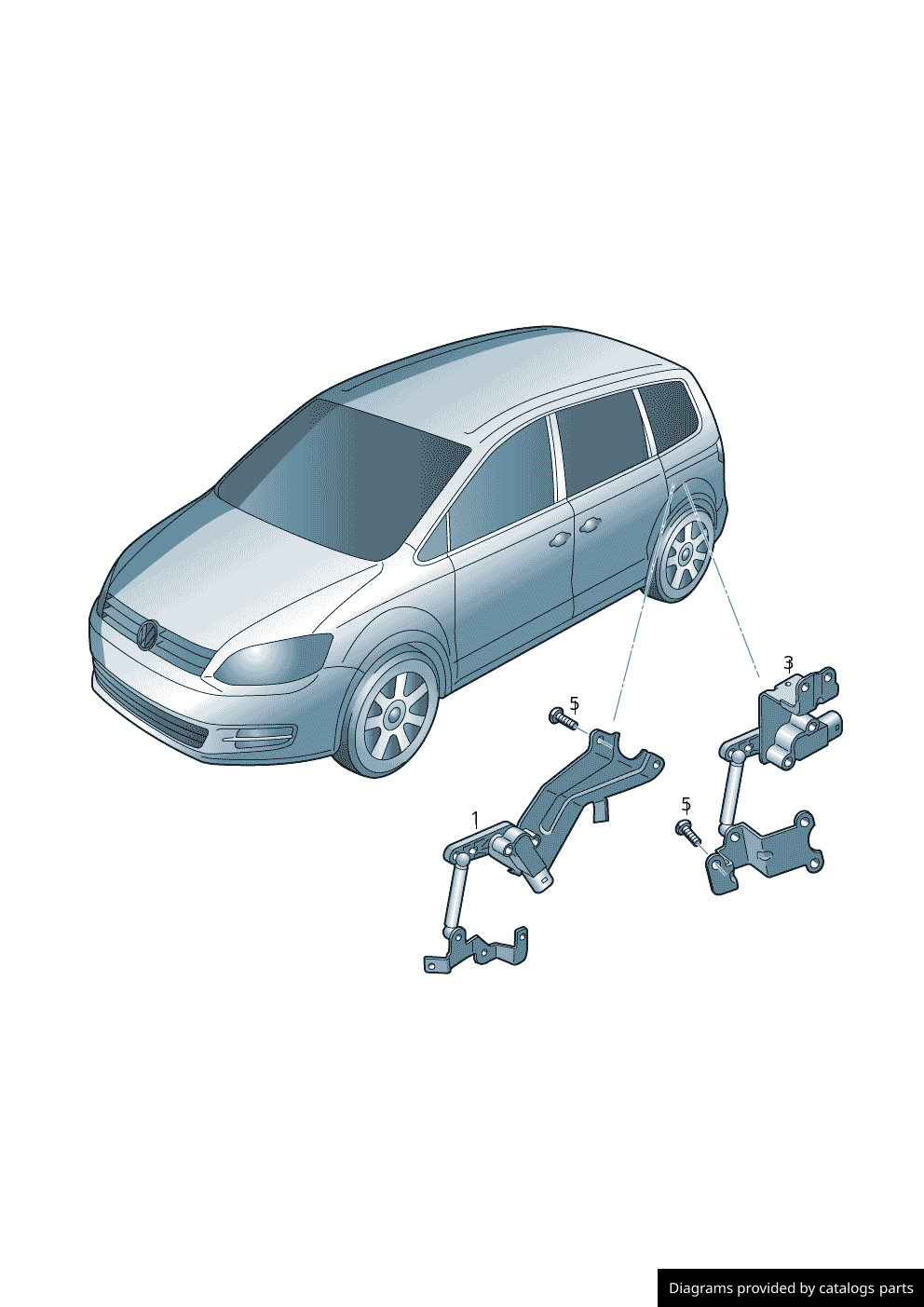 3
5
5
1
Diagrams provided by catalogs parts