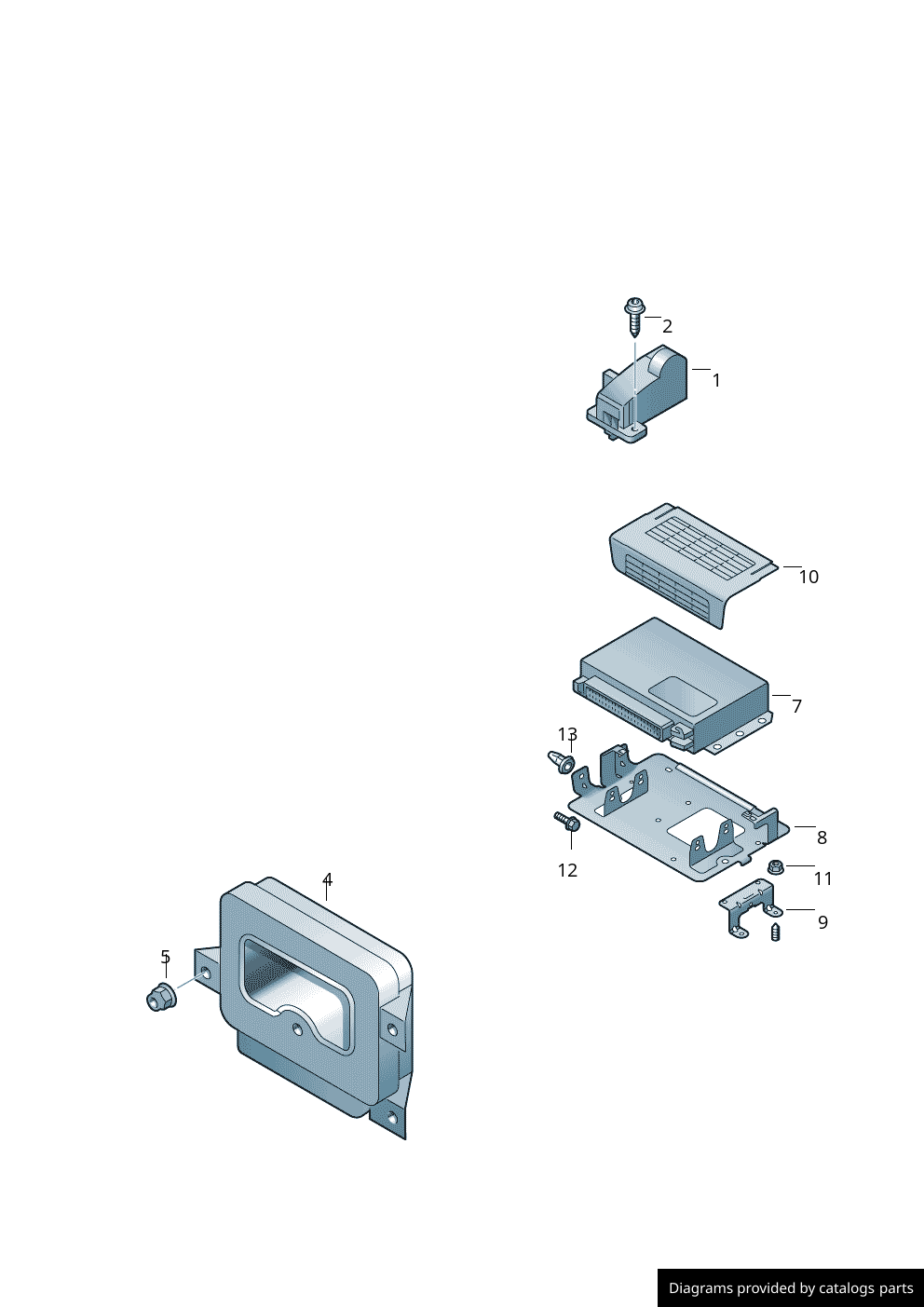 2
1
10
7
13
8
12
11
9
4
5
Diagrams provided by catalogs parts