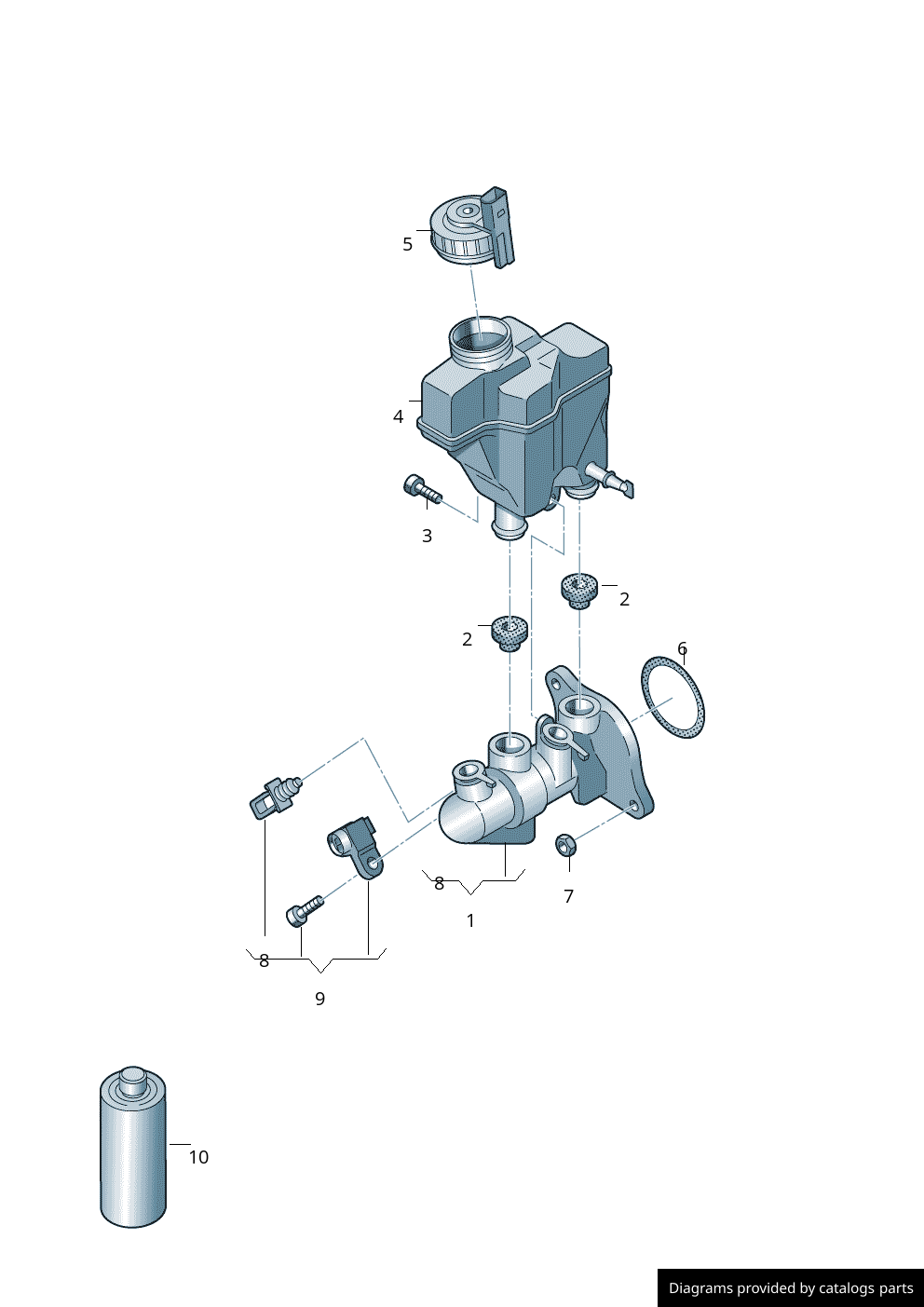 5
4
3
2
2
6
8
1
7
8
9
10
Diagrams provided by catalogs parts