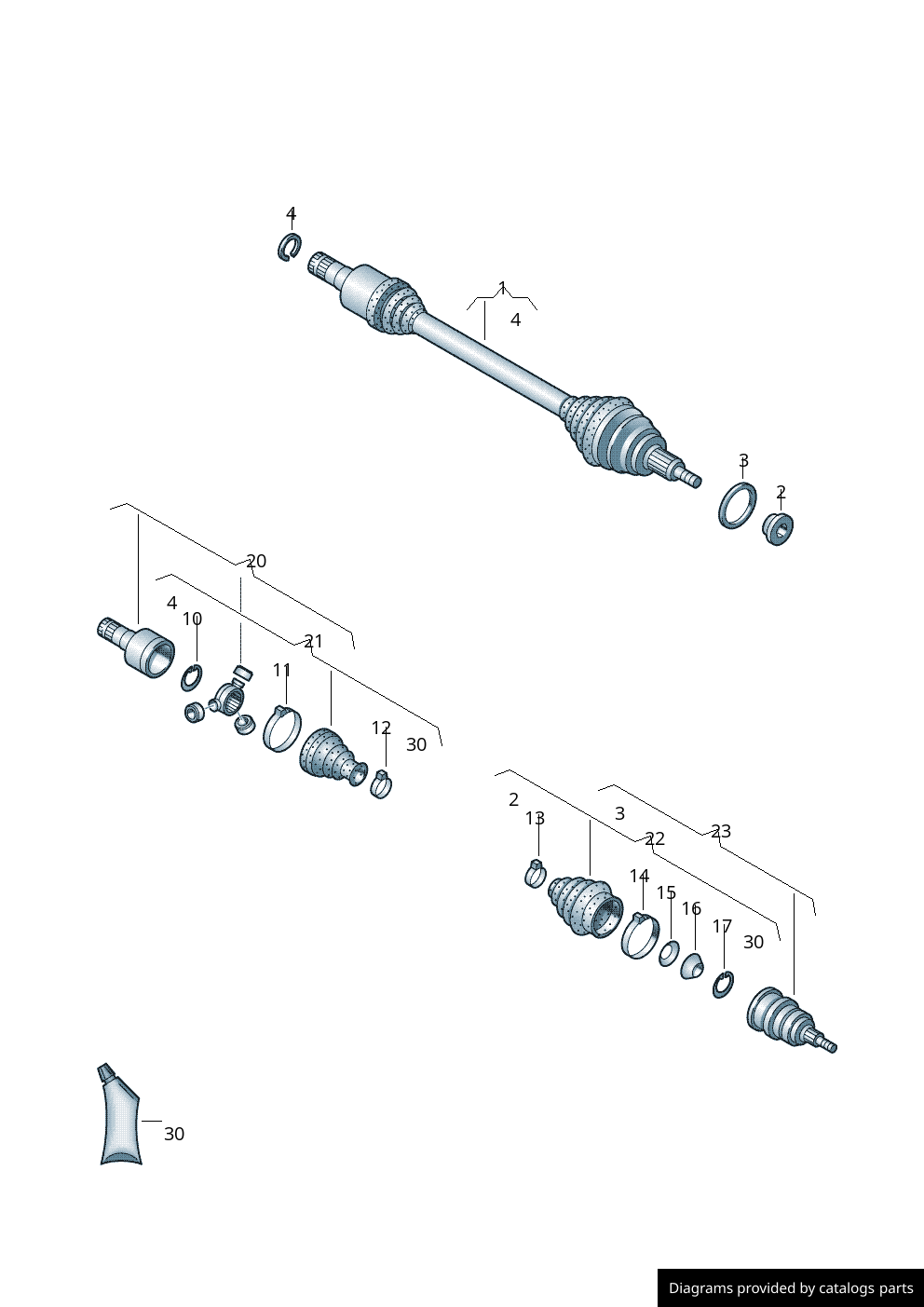 4
1
4
3
2
20
4
10
21
11
12
30
2
13
3
22
23
14
15
16
17
30
30
Diagrams provided by catalogs parts