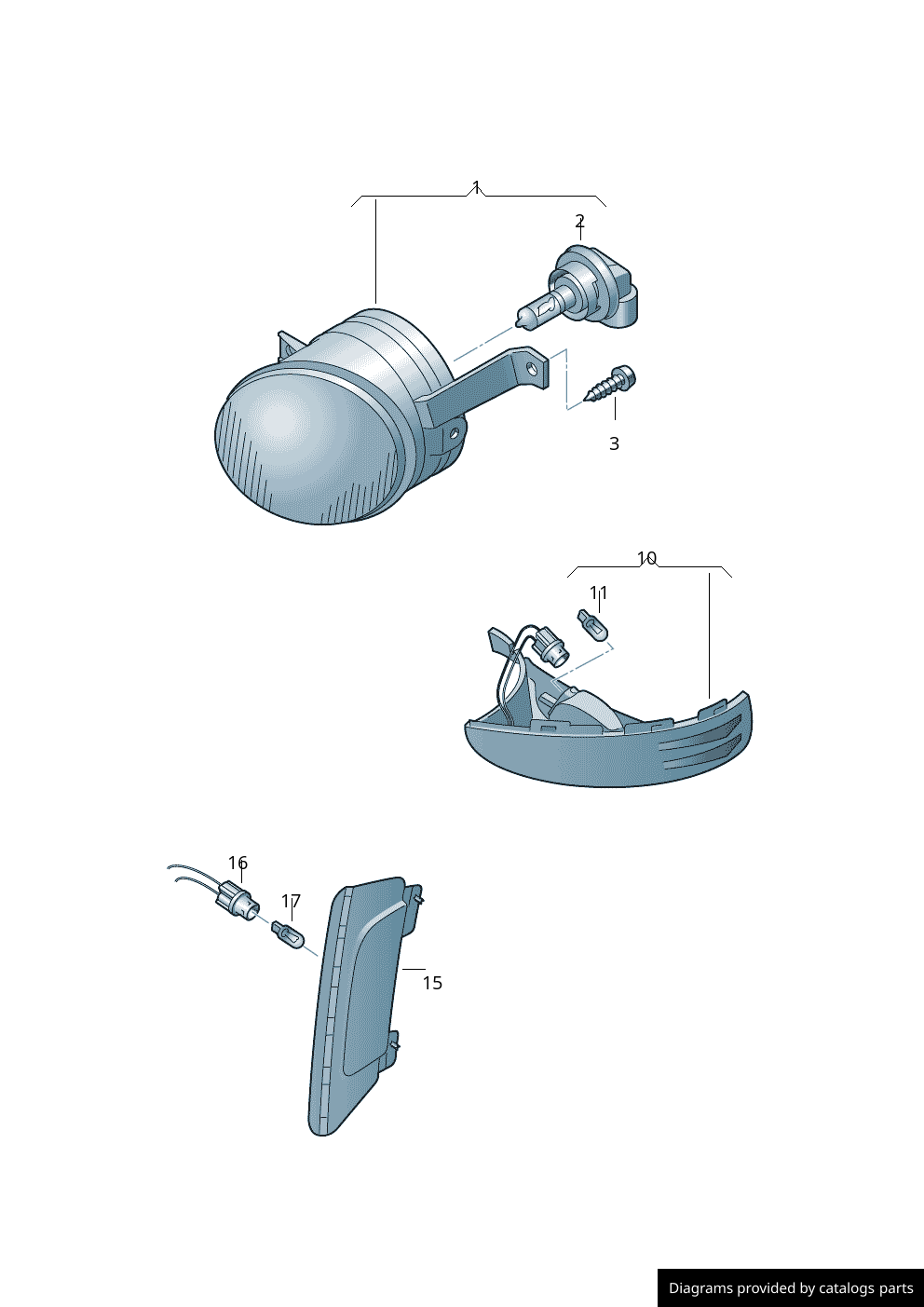 1
2
3
10
11
16
17
15
Diagrams provided by catalogs parts