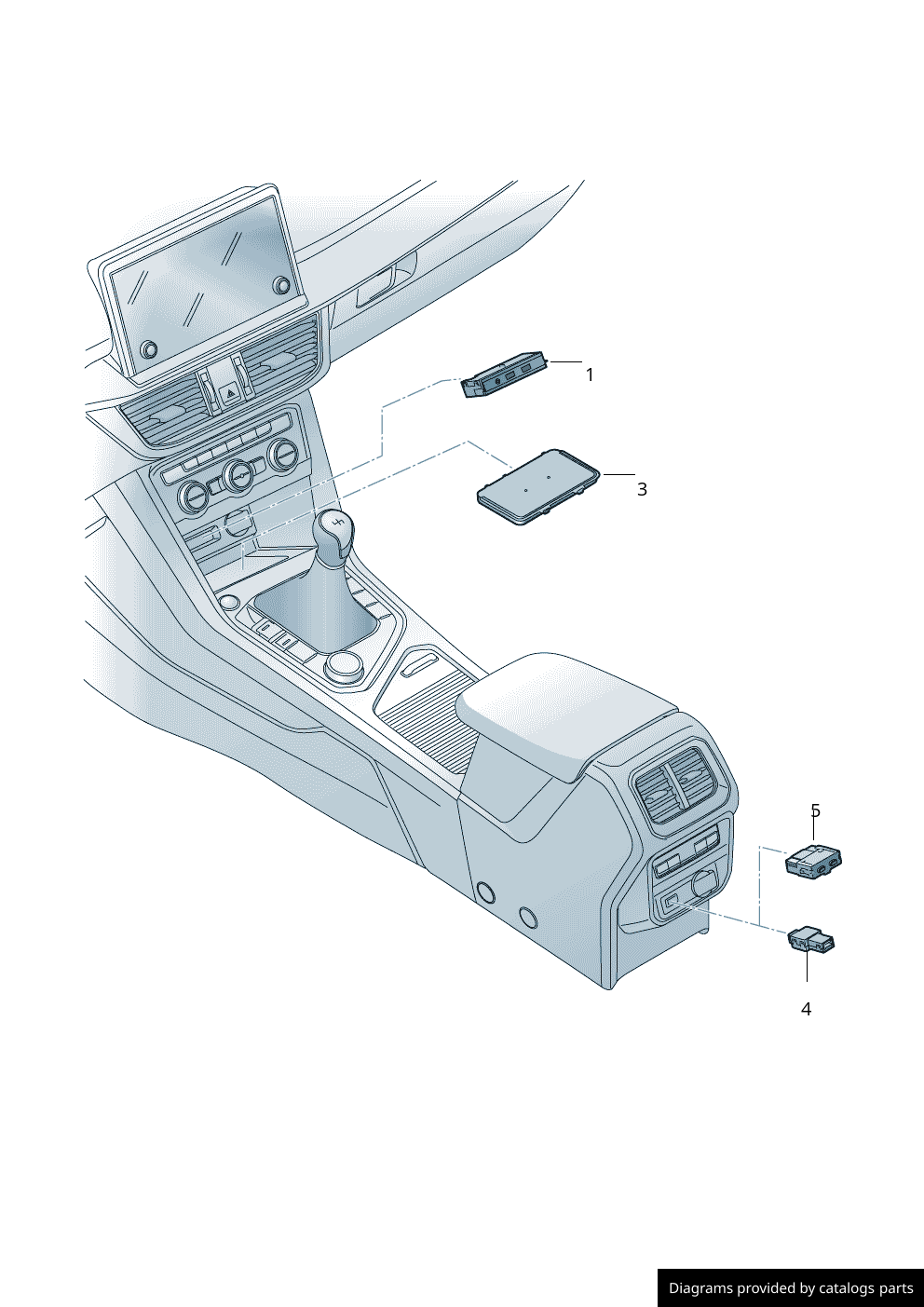 1

3

5

4

Diagrams provided by catalogs parts