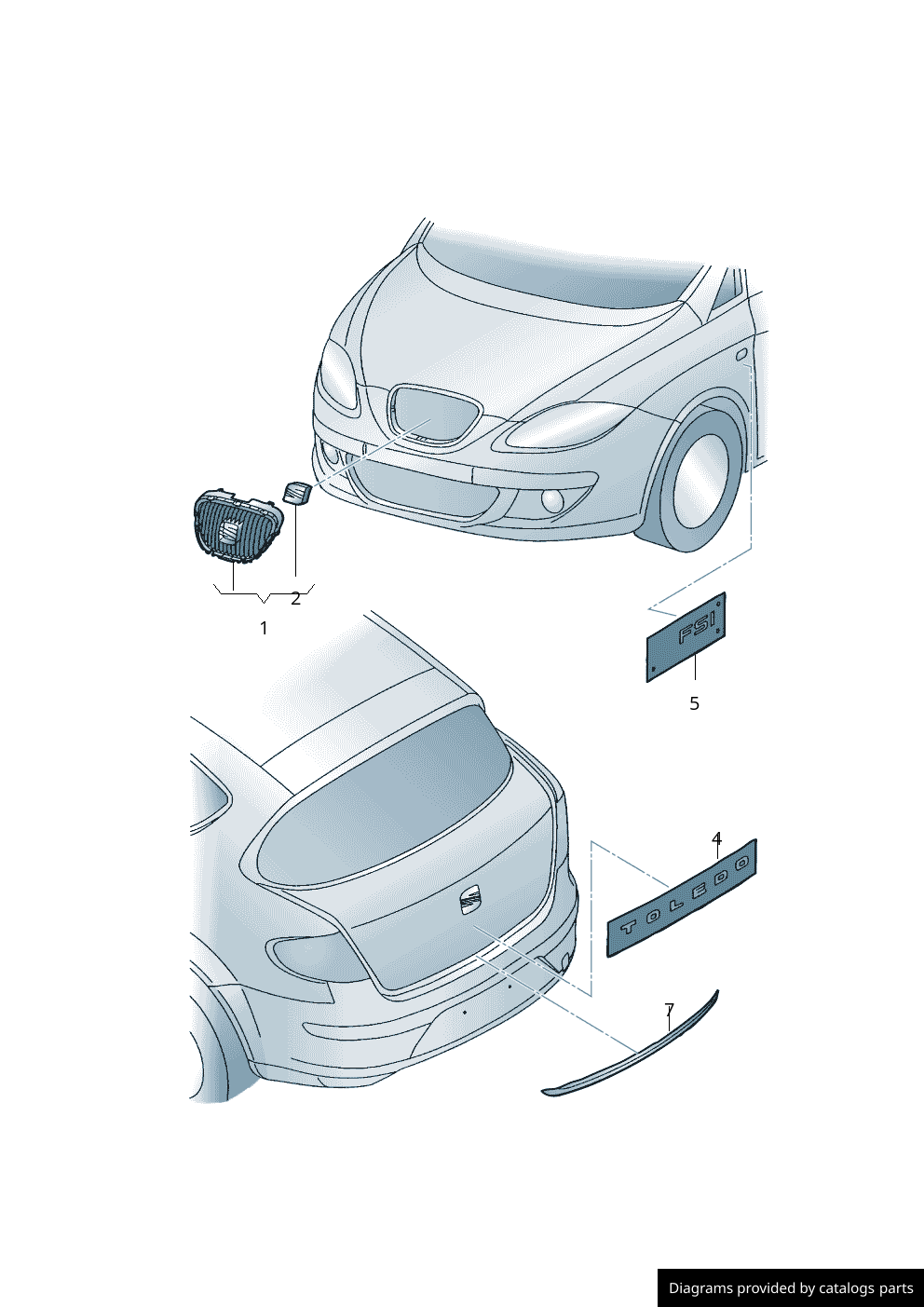 2
1
FSI
5
4
TOLEDO
7
Diagrams provided by catalogs parts