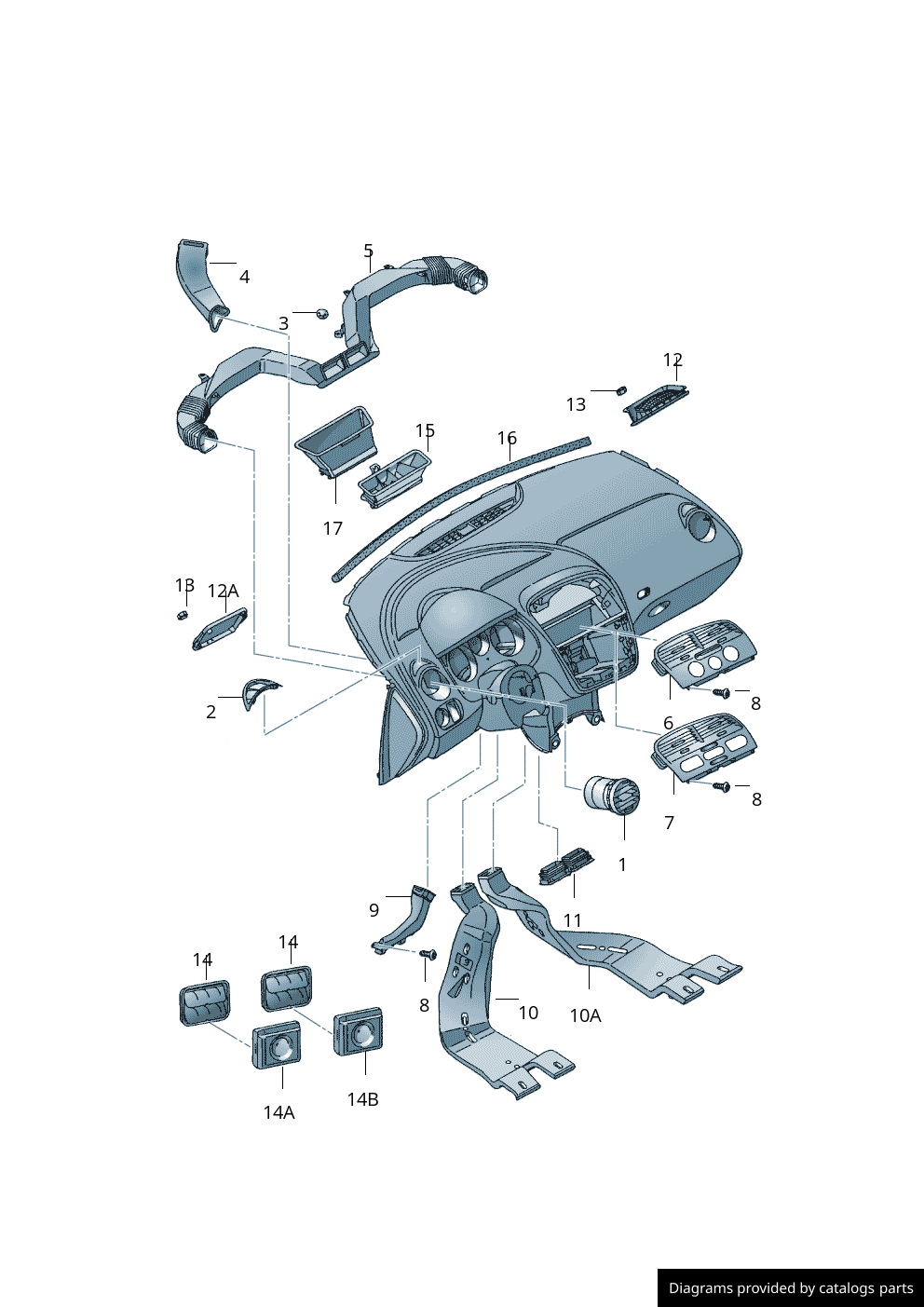 4
5
3
12
13
15
16
17
13
12A
2
8
6
8
7
1
9
11
14
14
8
10
10A
14A
14B
Diagrams provided by catalogs parts