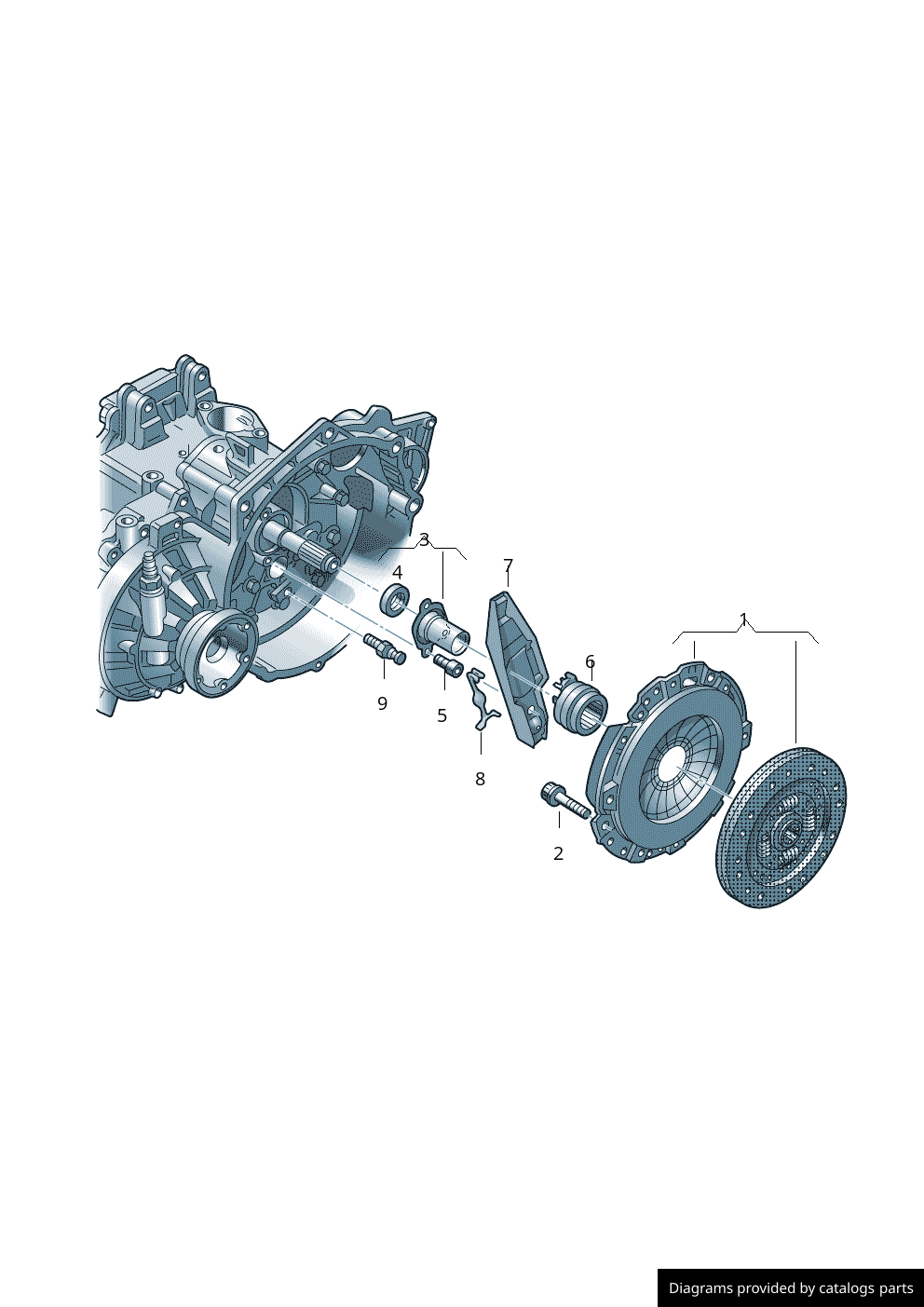 3
4
7
1
6
9
5
8
2

Diagrams provided by catalogs parts