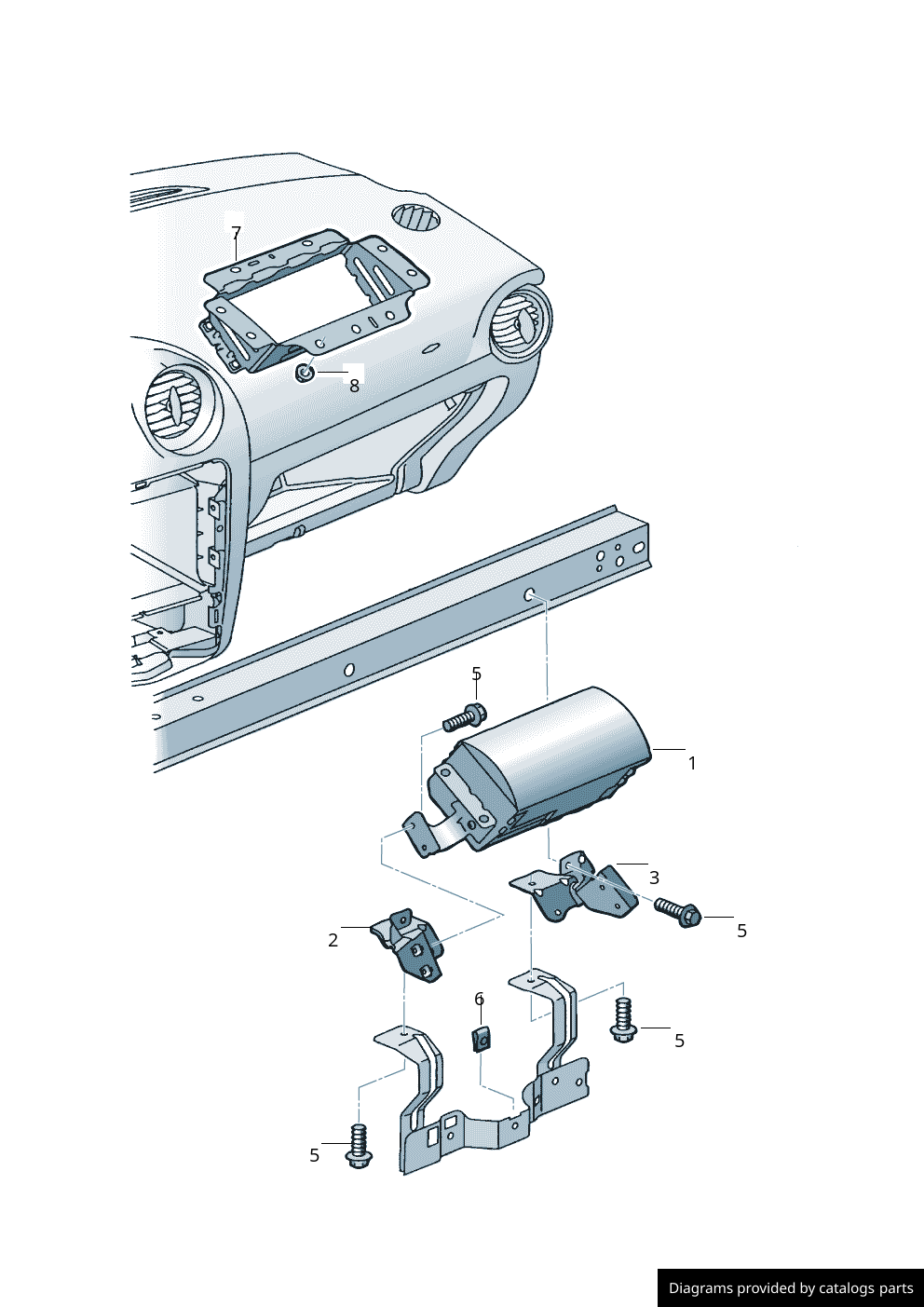 7

8

5

1

3

5

2

6

5

5

Diagrams provided by catalogs parts