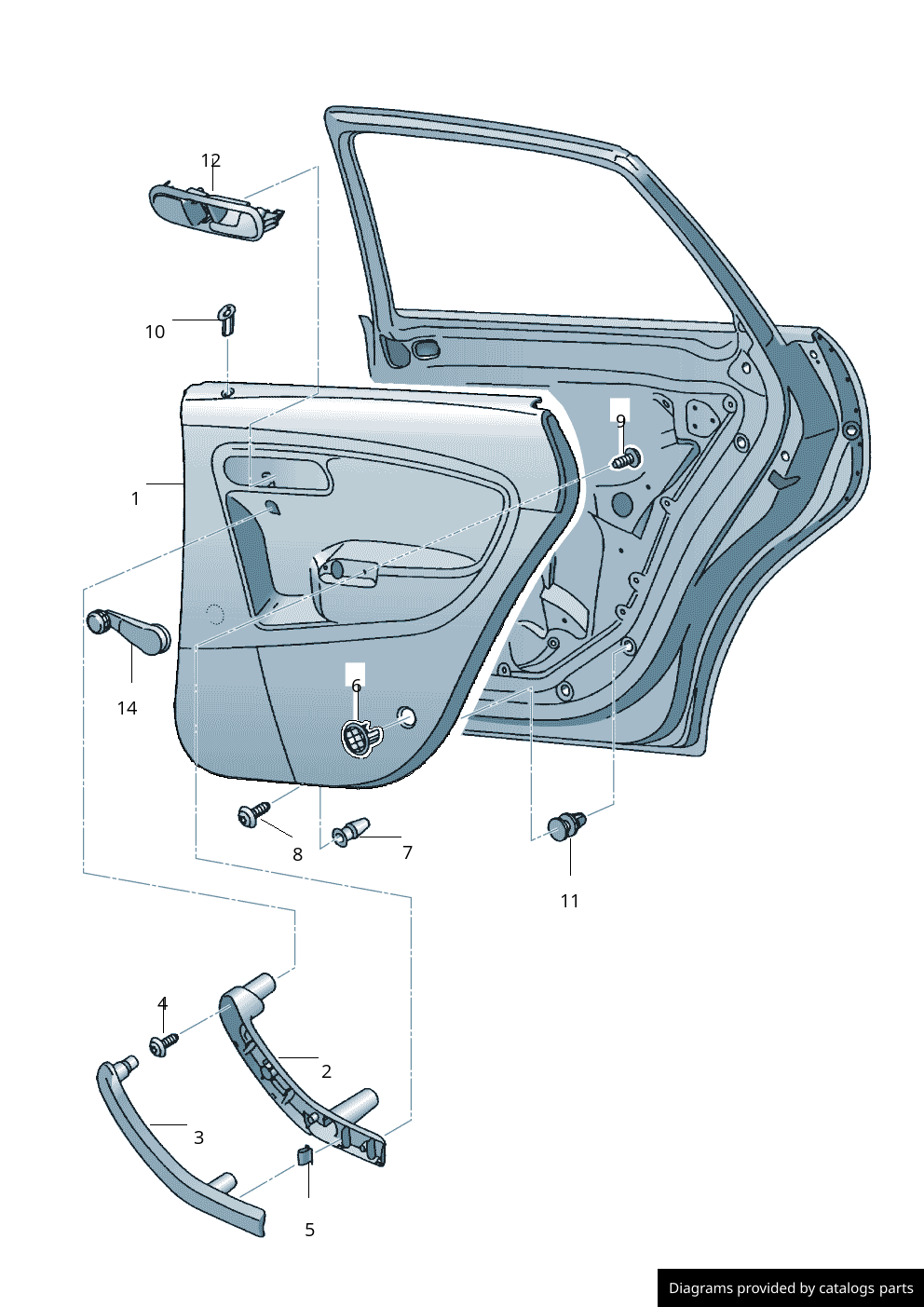 12

10

9

1

14

6

8

7

11

4

2

3

5

Diagrams provided by catalogs parts