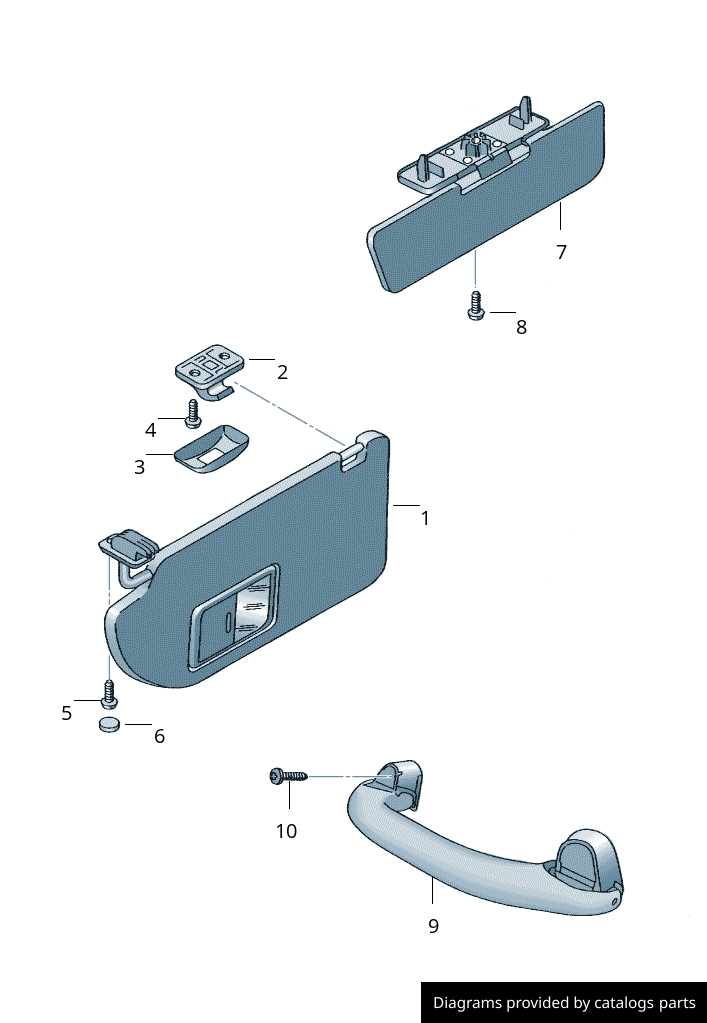 7
8
2
4
3
1
5
6
10
9
Diagrams provided by catalogs parts