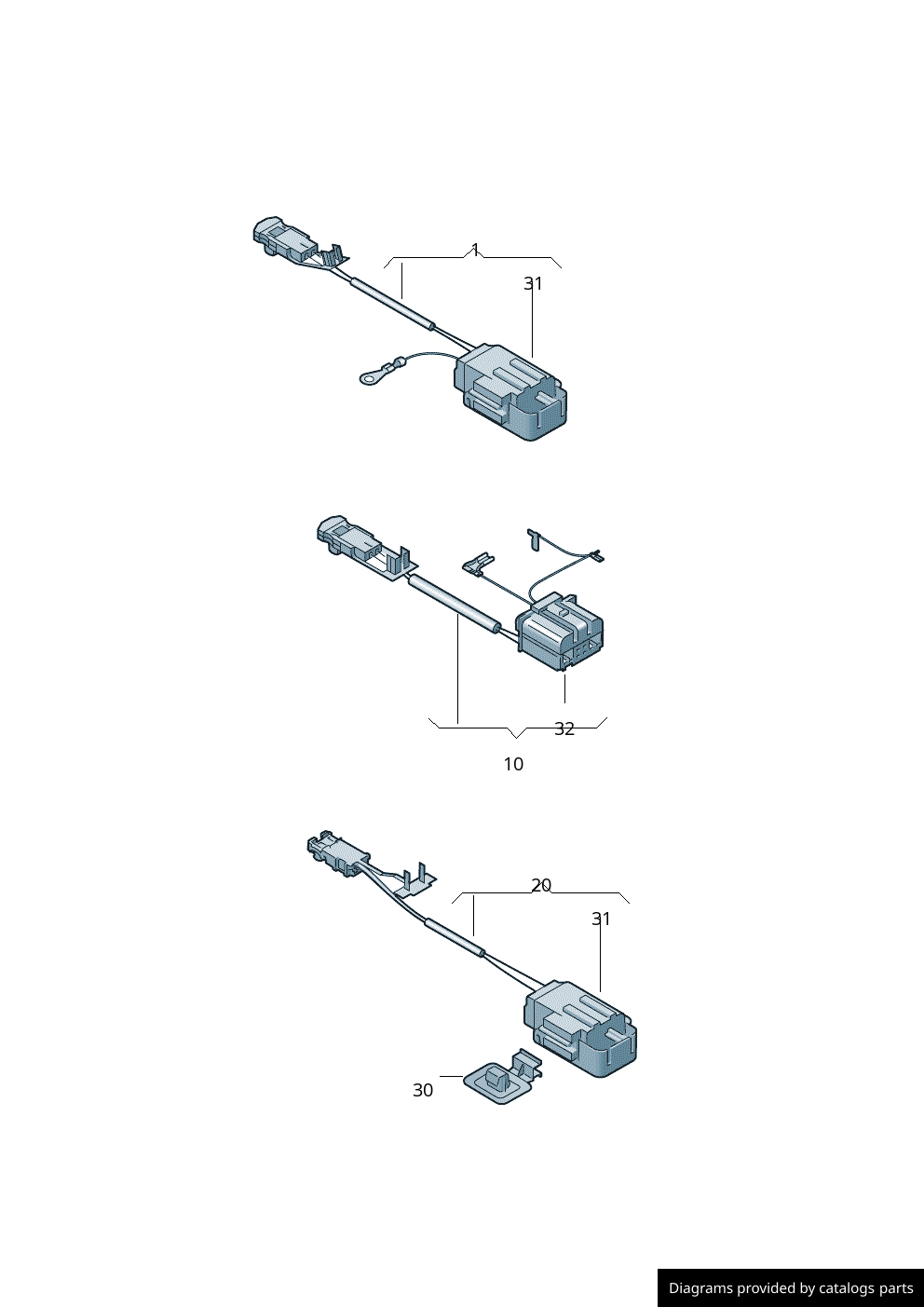 1
31
32
10
20
31
30
Diagrams provided by catalogs parts