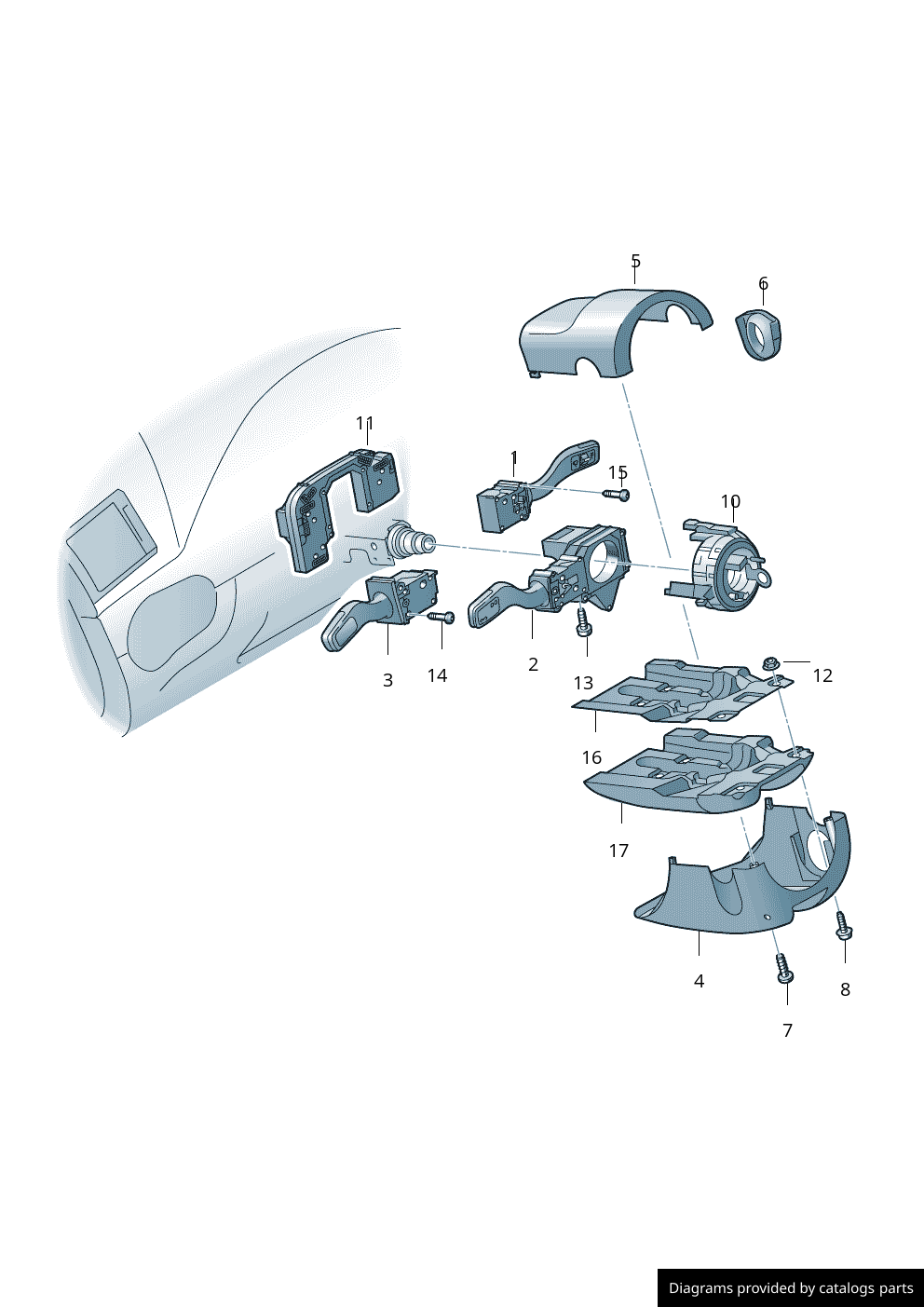 5
6
11
1
15
10
3
14
2
13
12
16
17
4
8
7

Diagrams provided by catalogs parts