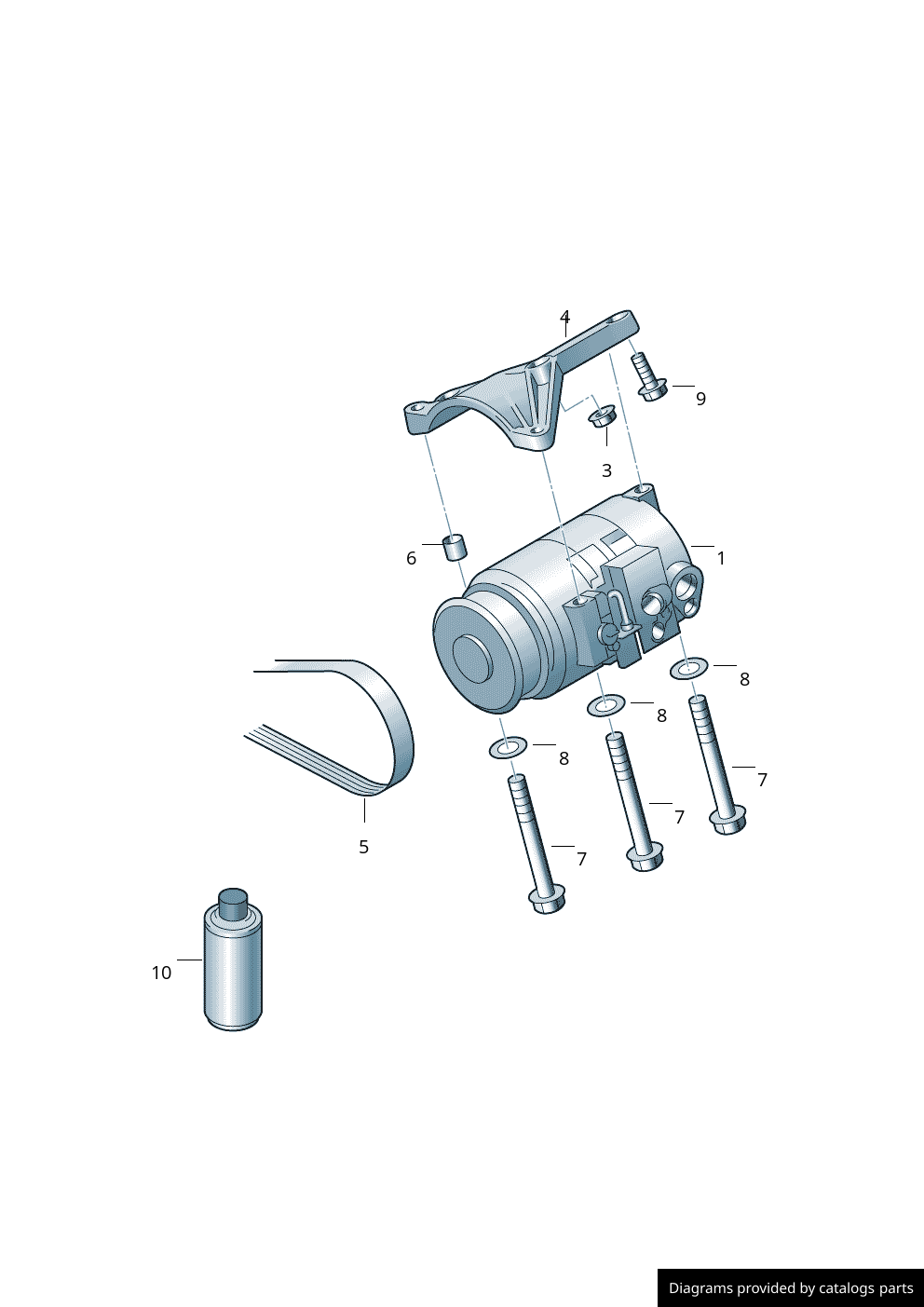 4
9
3
6
1
8
8
8
7
7
7
5
10
Diagrams provided by catalogs parts