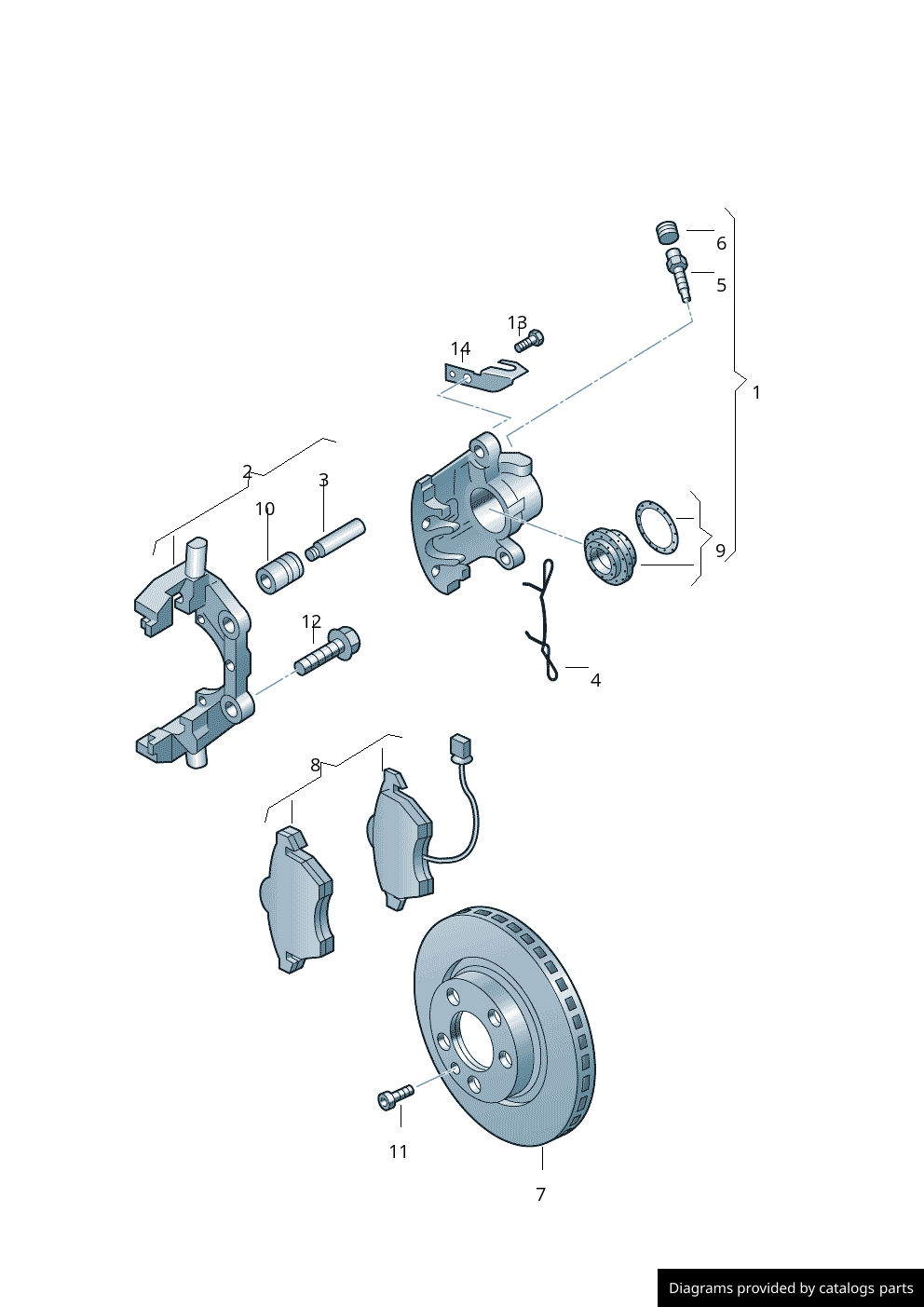 6
5
13
14
1
2
3
10
9
12
4
8
11
7
Diagrams provided by catalogs parts