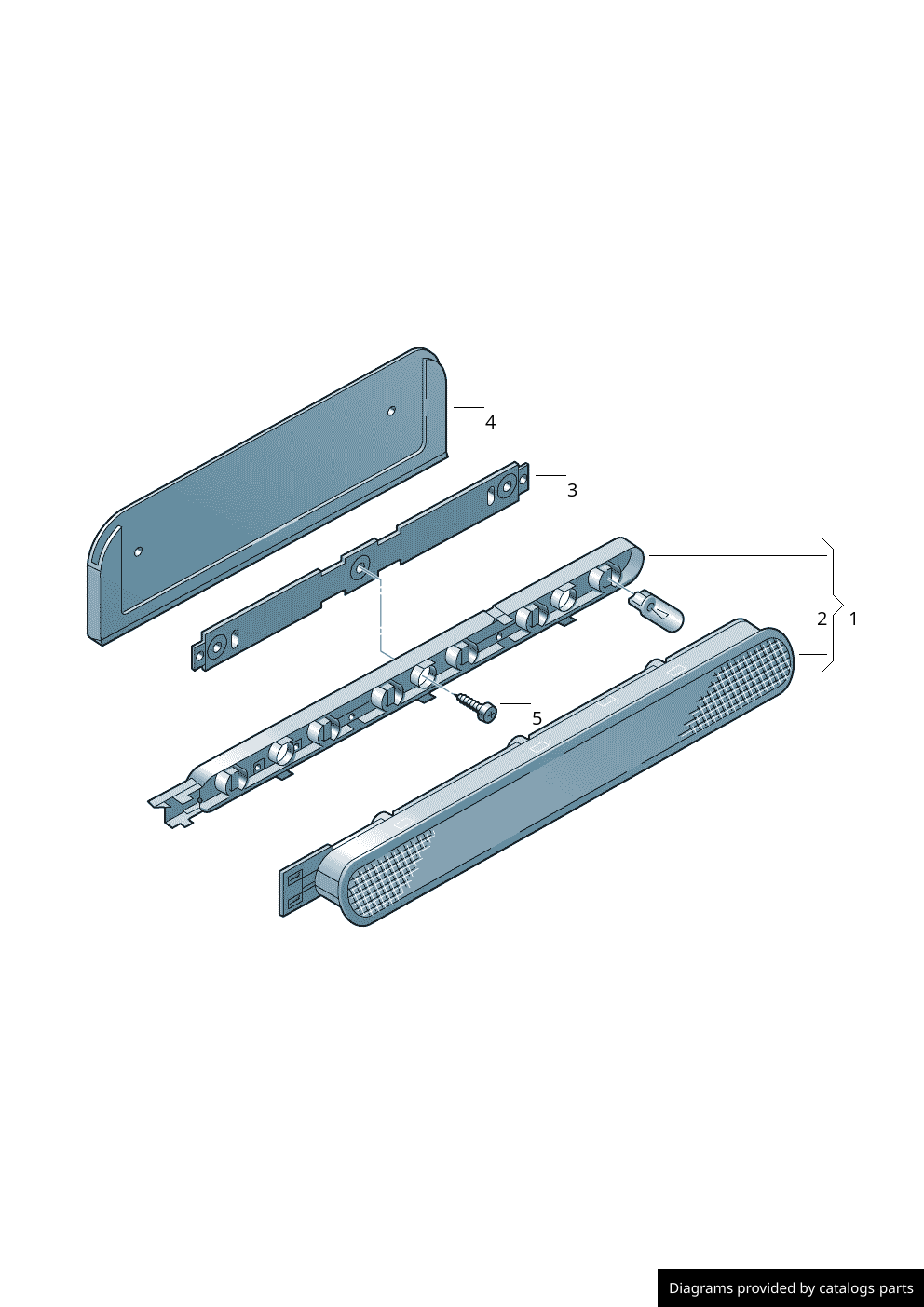 4
3
2
1
5
Diagrams provided by catalogs parts