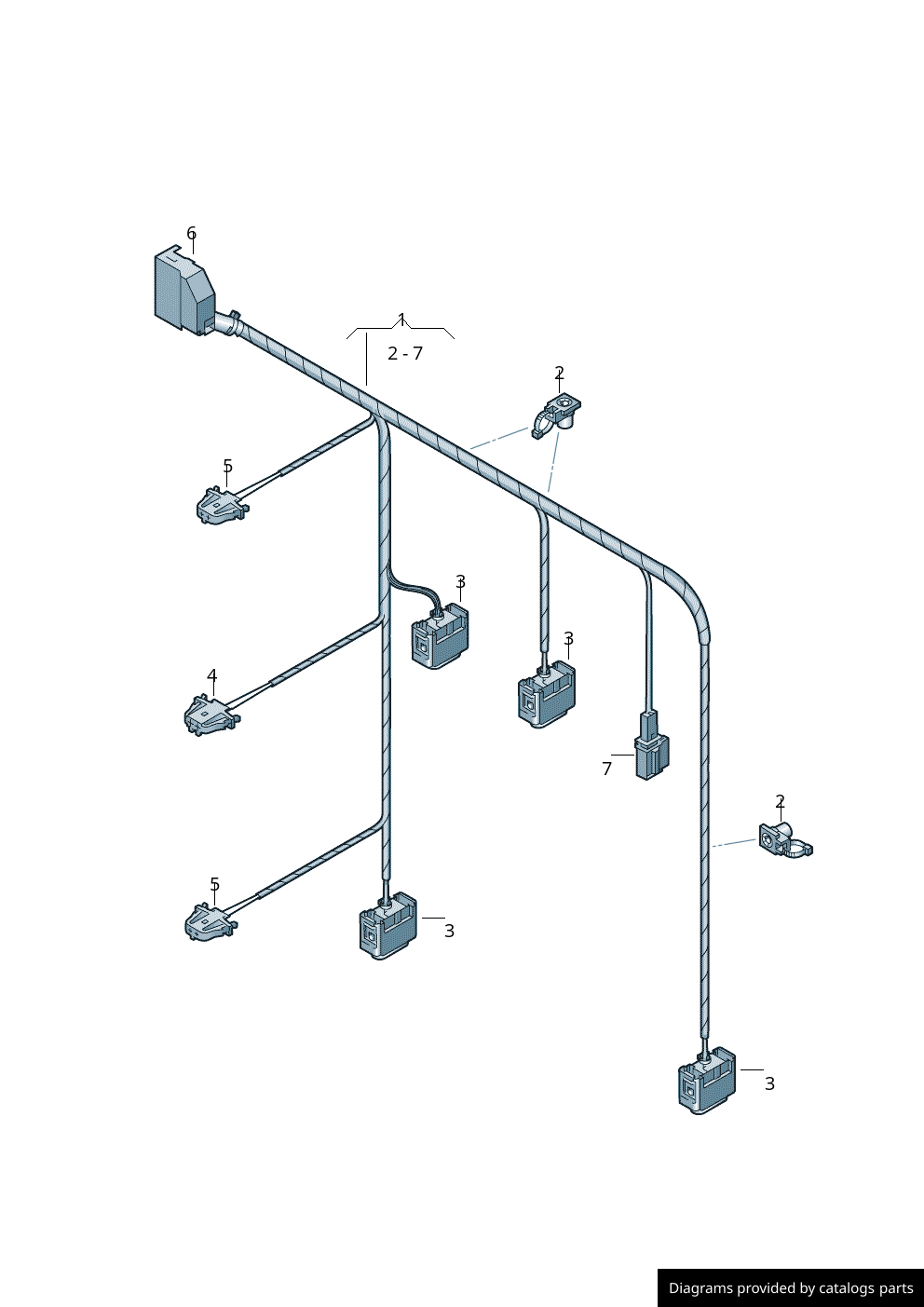 6

1

2 - 7

2

5

3

3

4

7

2

5

3

3

Diagrams provided by catalogs parts