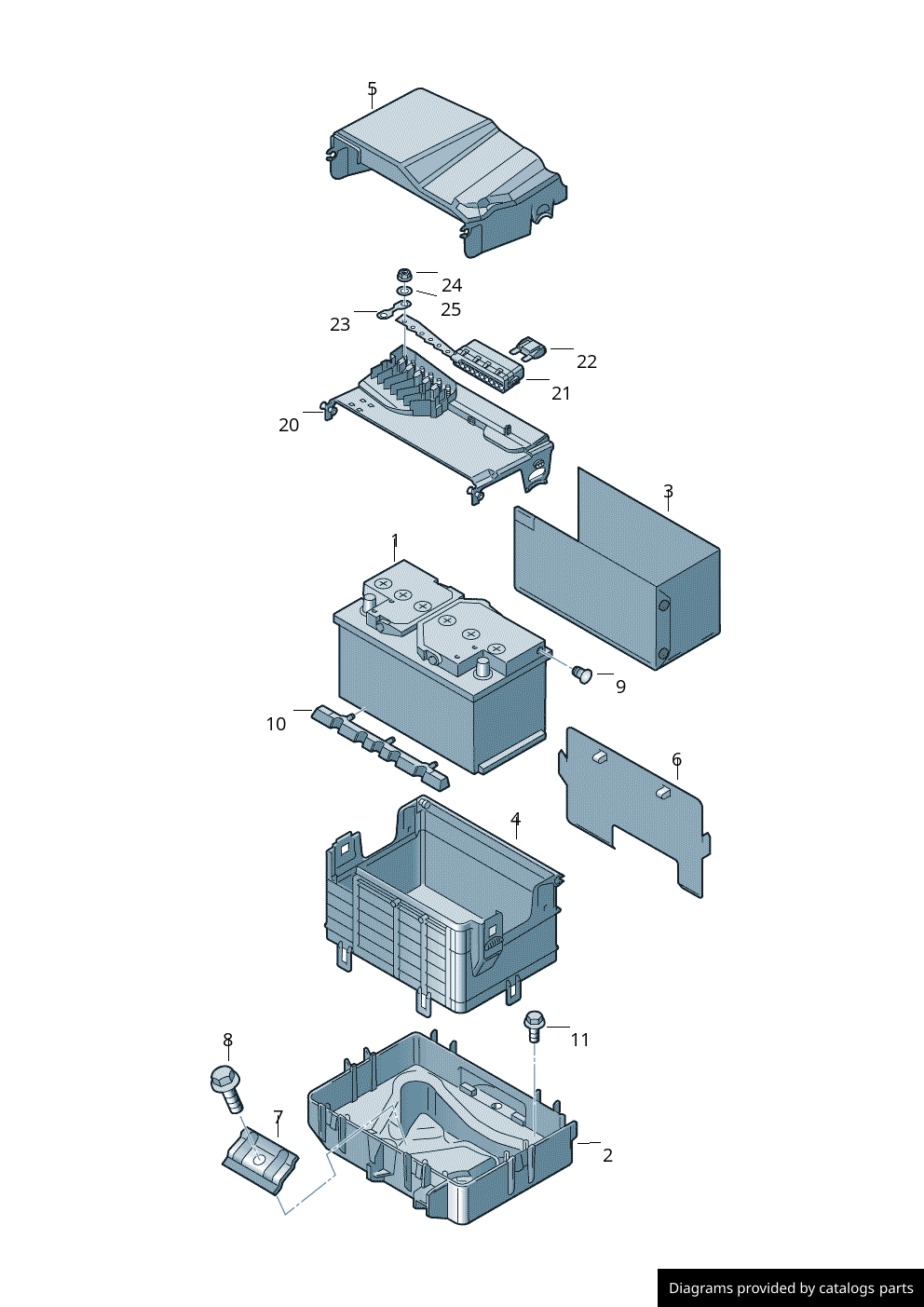 5
24
25
23
22
21
20
3
1
9
10
6
4
8
11
7
2
Diagrams provided by catalogs parts