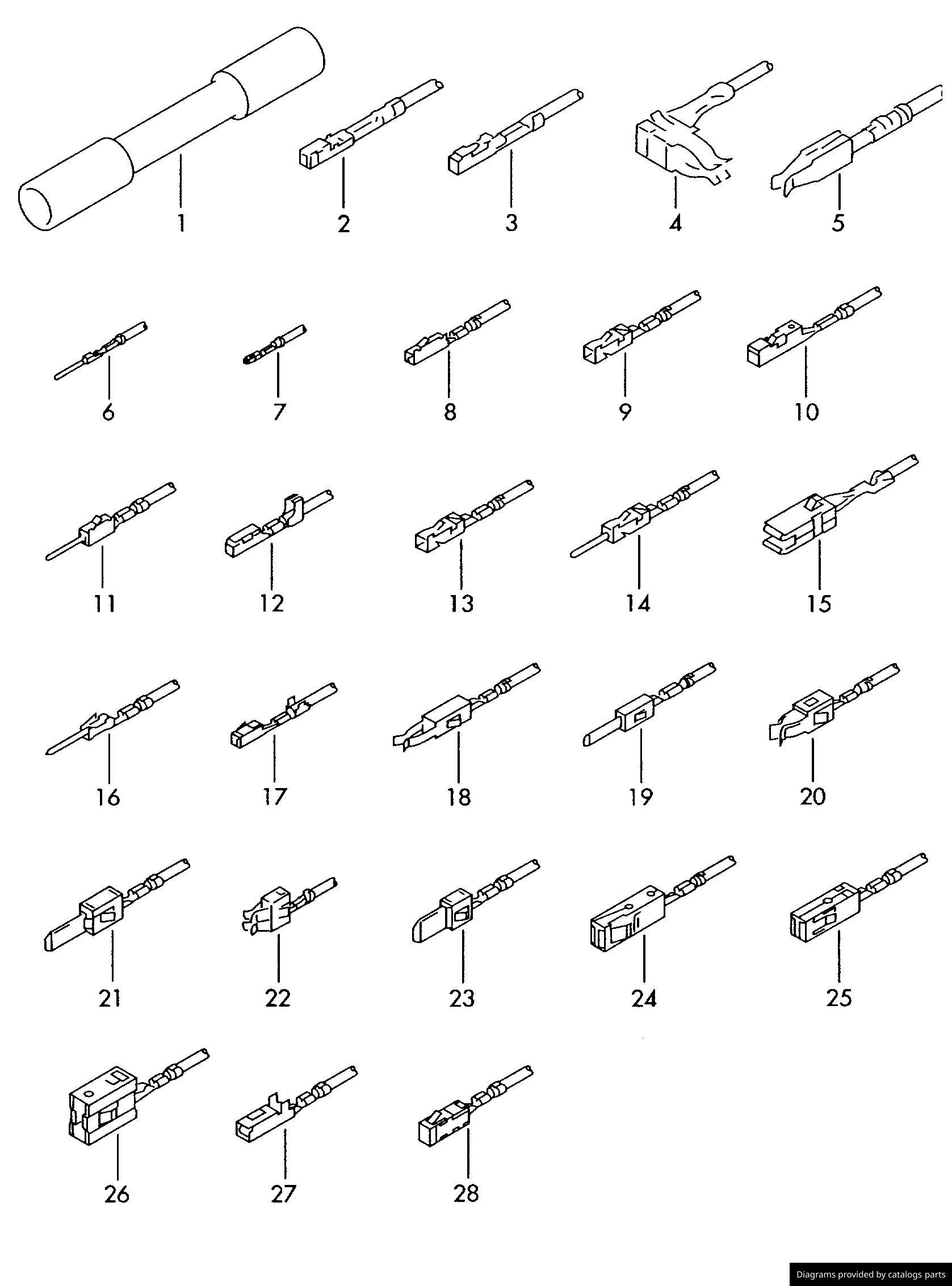 1 2 3 4 5

6 7 8 9 10

11 12 13 14 15

16 17 18 19 20

21 22 23 24 25

26 27 28

Diagrams provided by catalogs parts