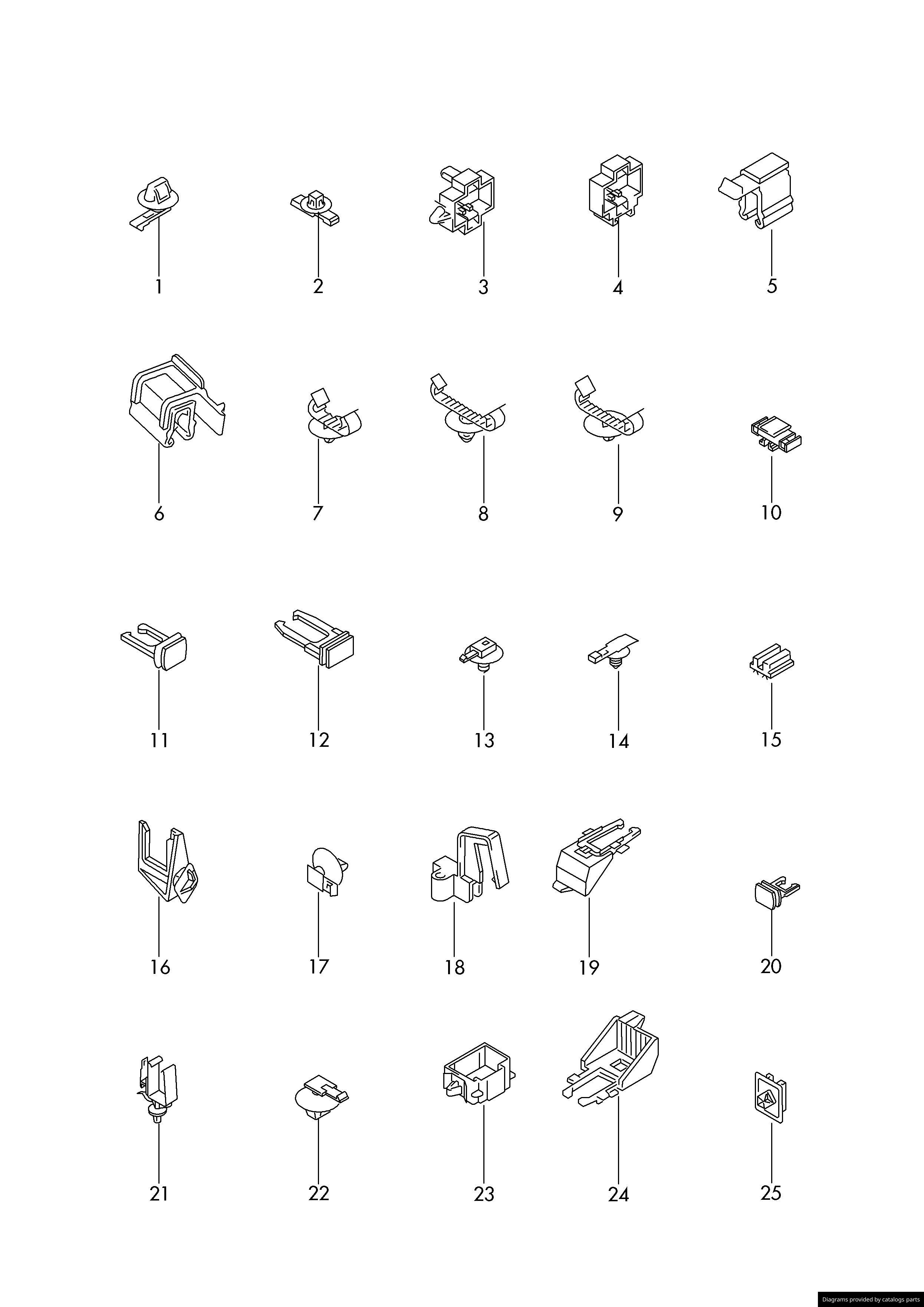 1 2 3 4 5

6 7 8 9 10

11 12 13 14 15

16 17 18 19 20

21 22 23 24 25

Diagrams provided by catalogs parts