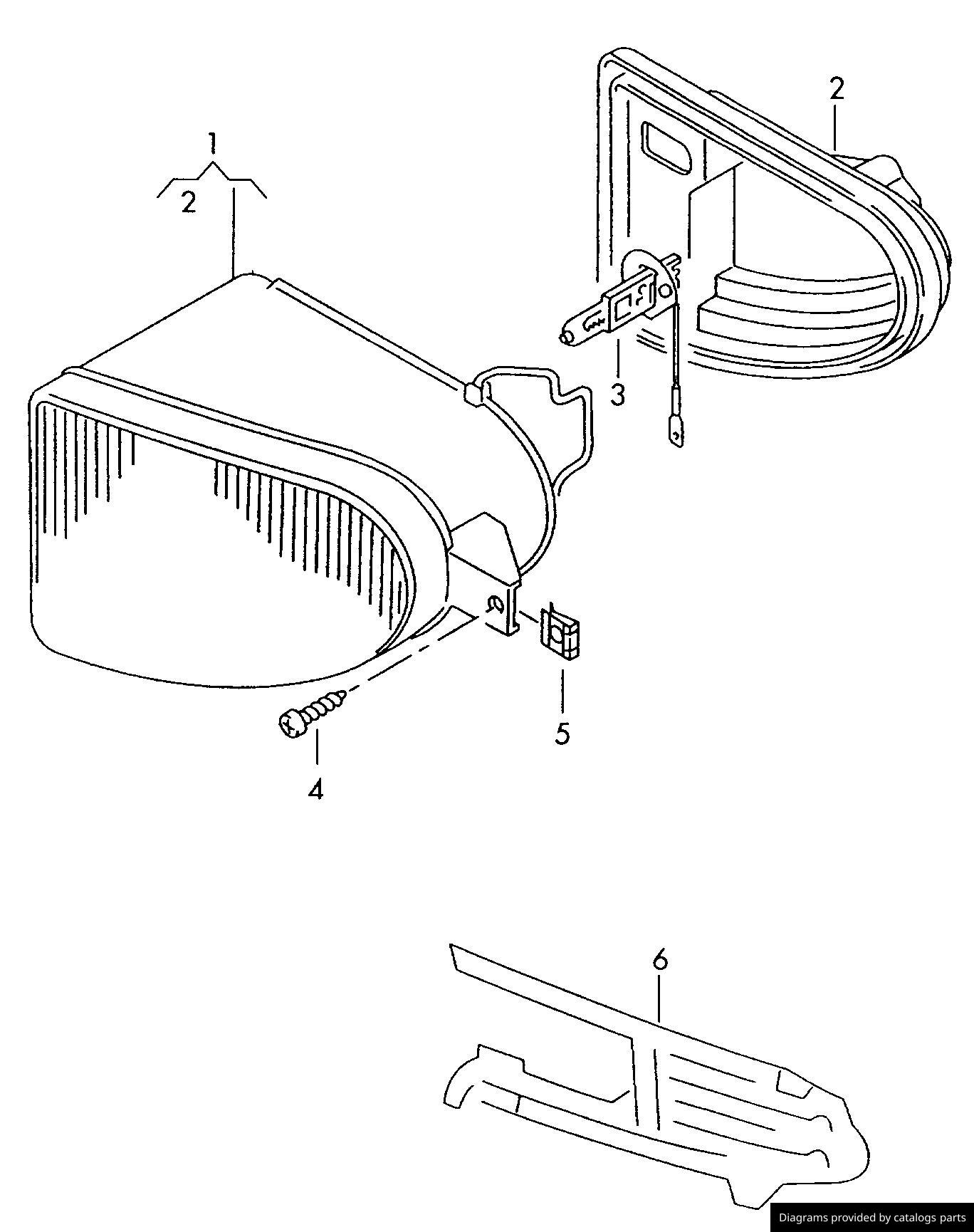 1
2
2
3
5
4
6
Diagrams provided by catalogs parts