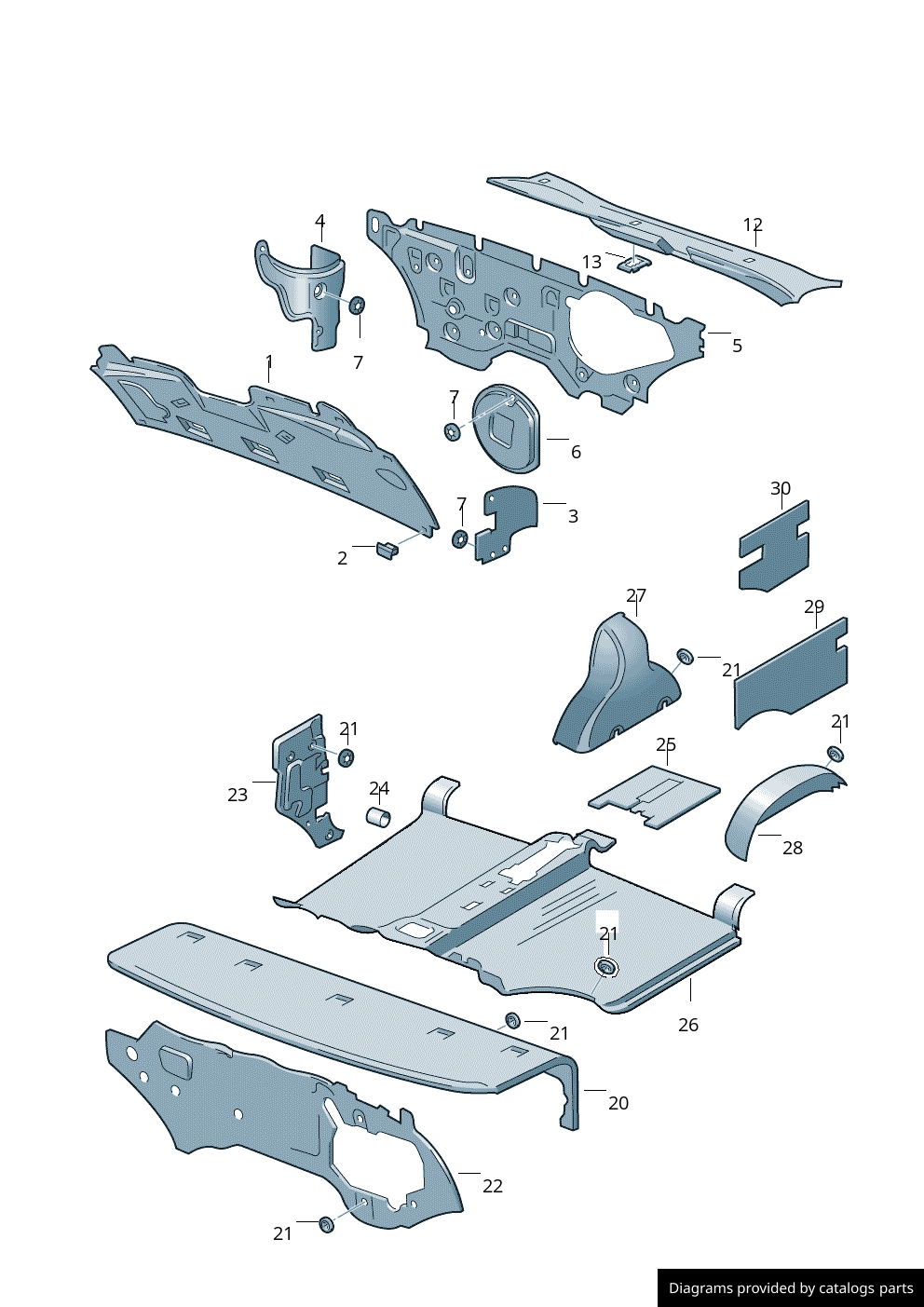 4
12
13
7
5
1
7
6
7
3
2
30
27
29
21
21
21
25
23
24
28
21
26
21
20
22
21
Diagrams provided by catalogs parts