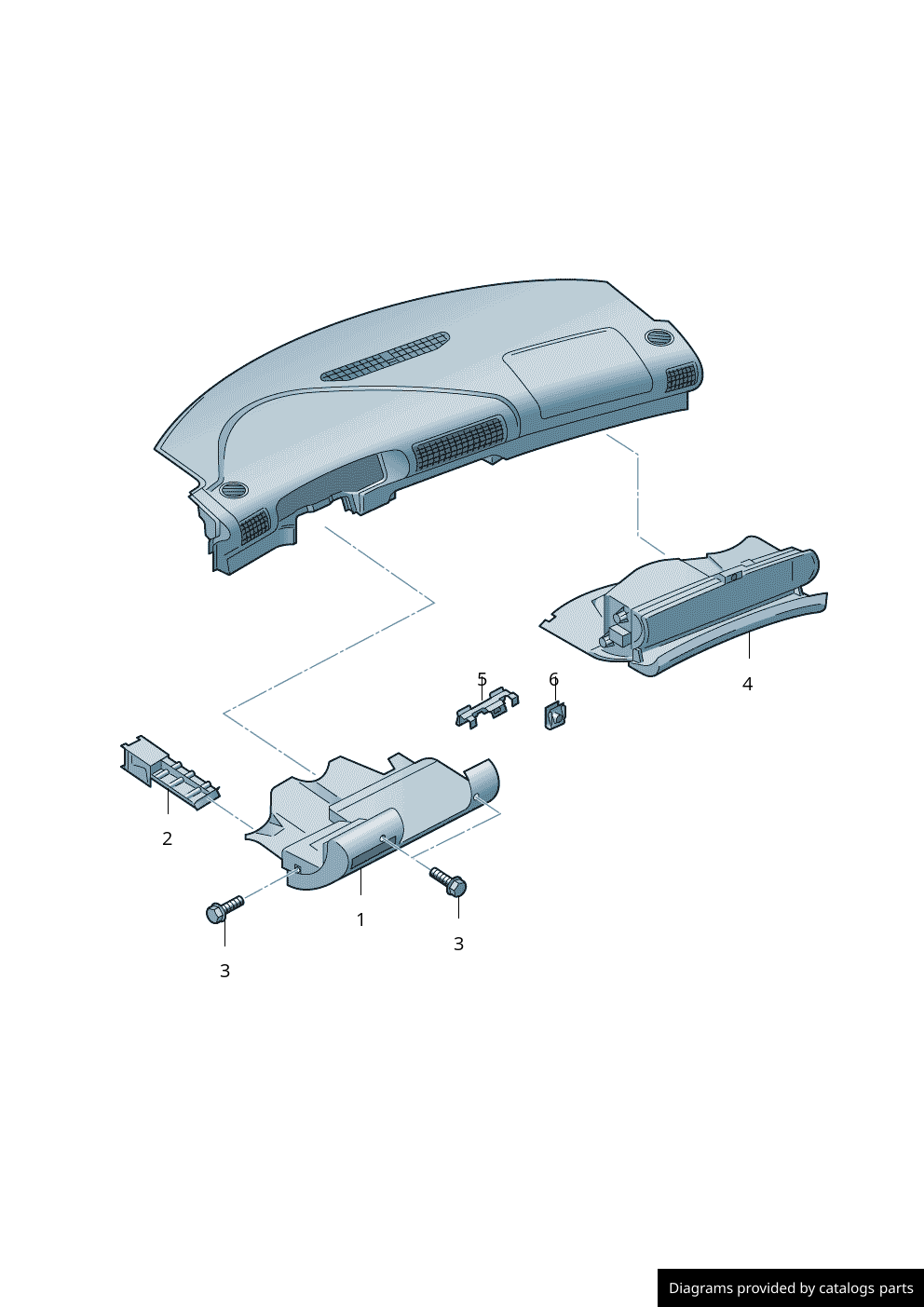 5
6
4
2
1
3
3
Diagrams provided by catalogs parts