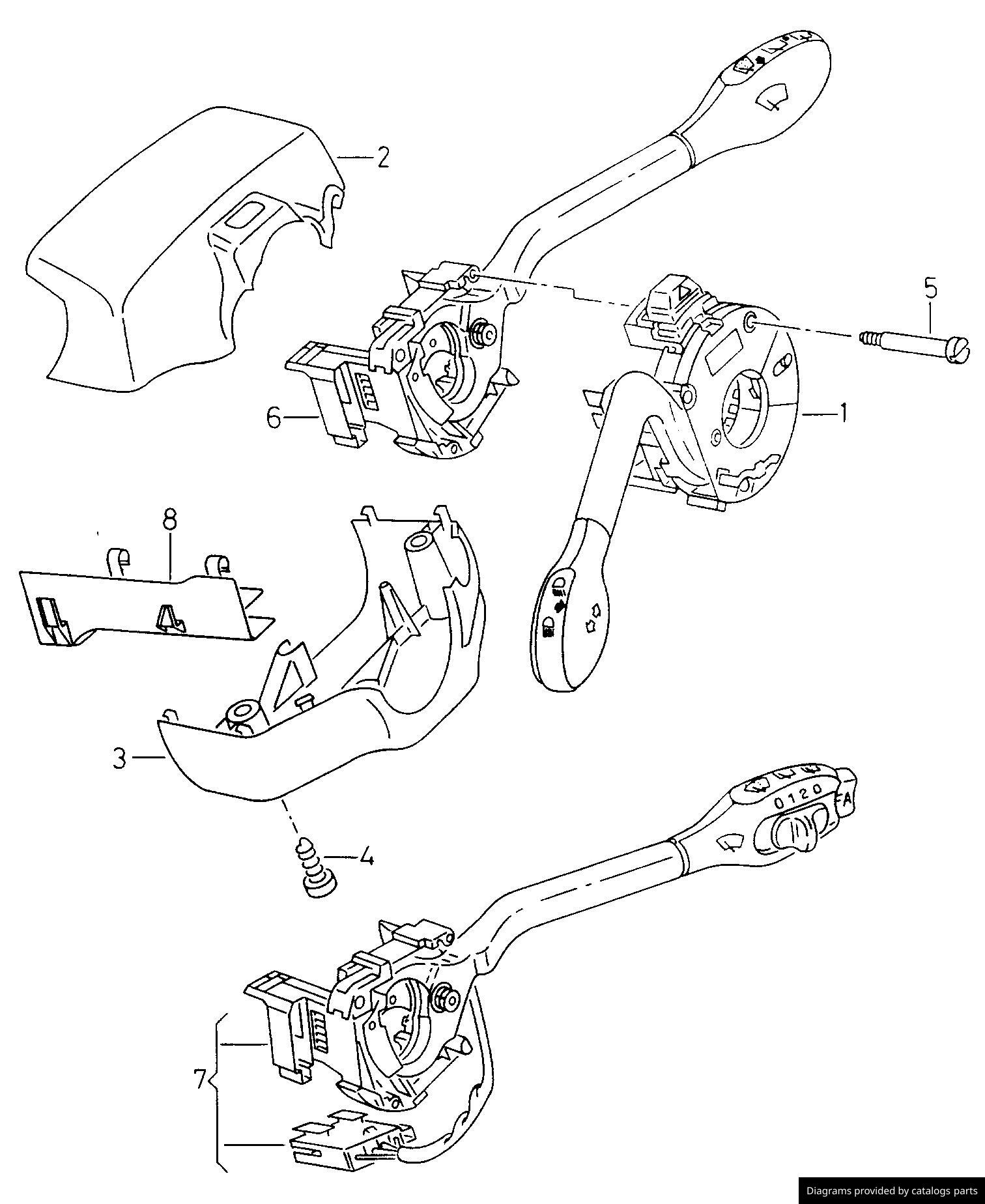 2
5
6
1
8
3
0 1 2 0
A
4
7
Diagrams provided by catalogs parts