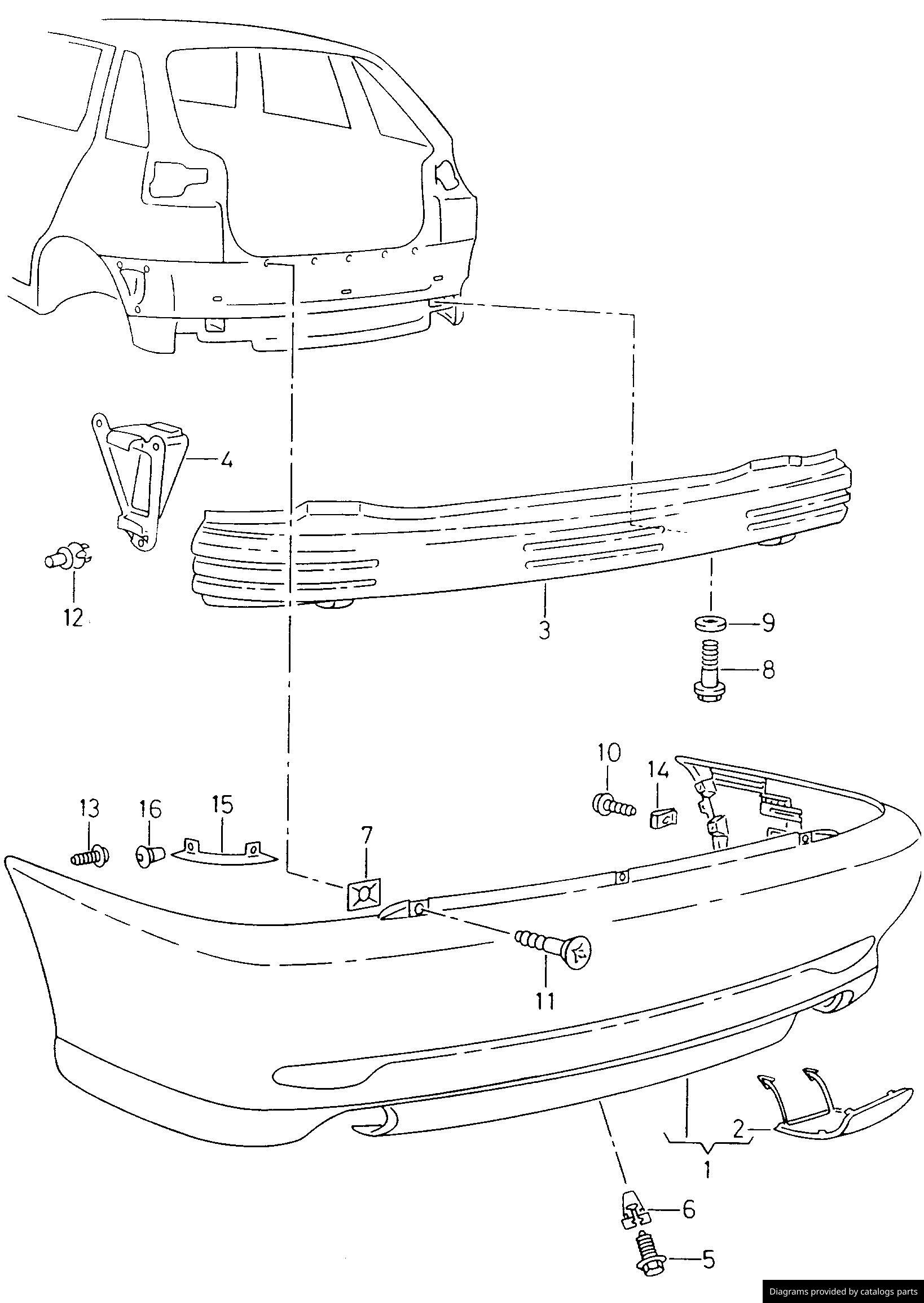 4
12
3
9
8
10
14
13
16
15
7
11
2
1
6
5
Diagrams provided by catalogs parts