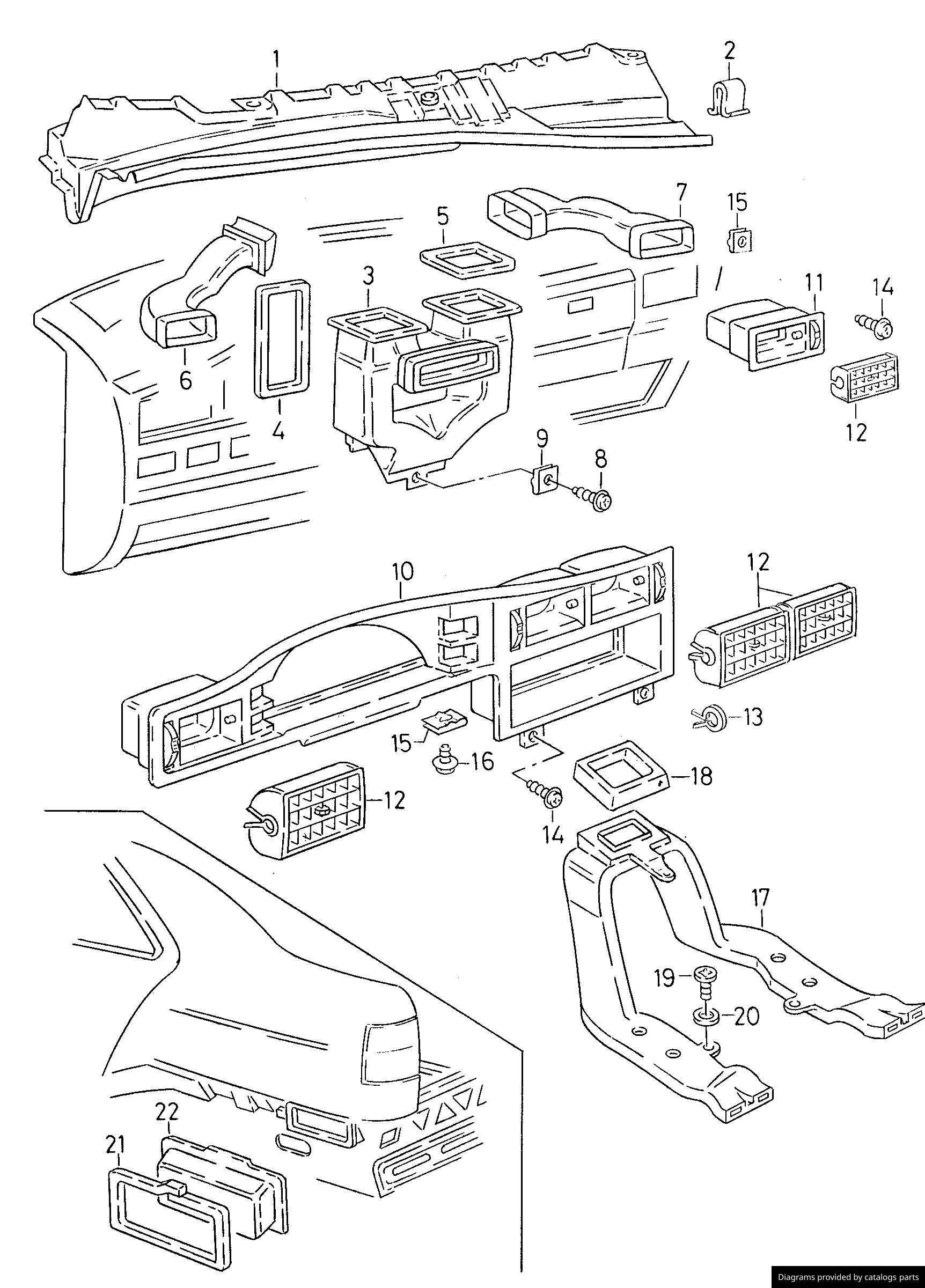 1
2
7
15
5
3
11
14
6
4
12
9
8
10
12
13
15
16
18
12
14
17
19
20
22
21
Diagrams provided by catalogs parts