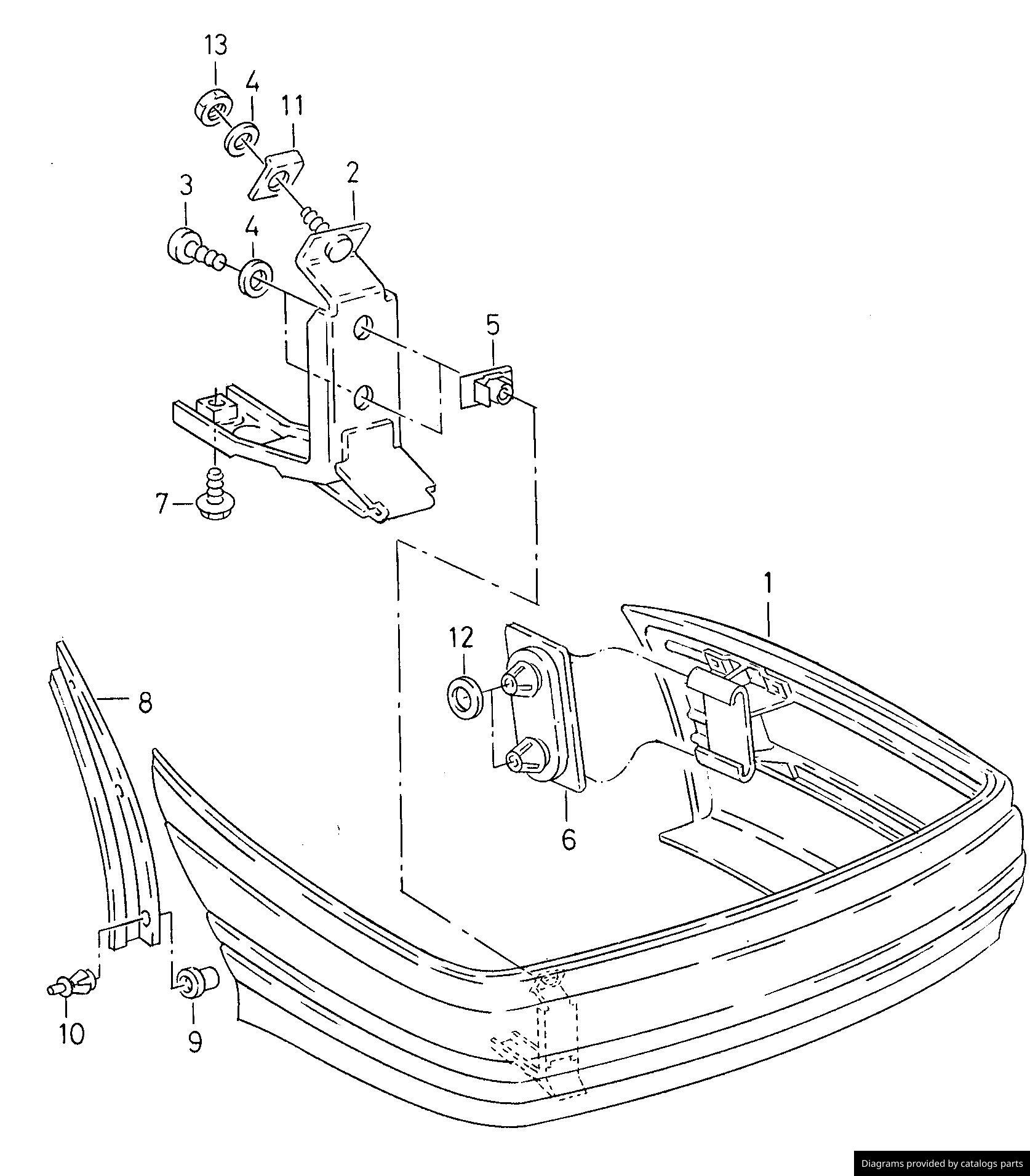 13
4
11
2
3
4
5
7
1
12
8
6
10
9
Diagrams provided by catalogs parts