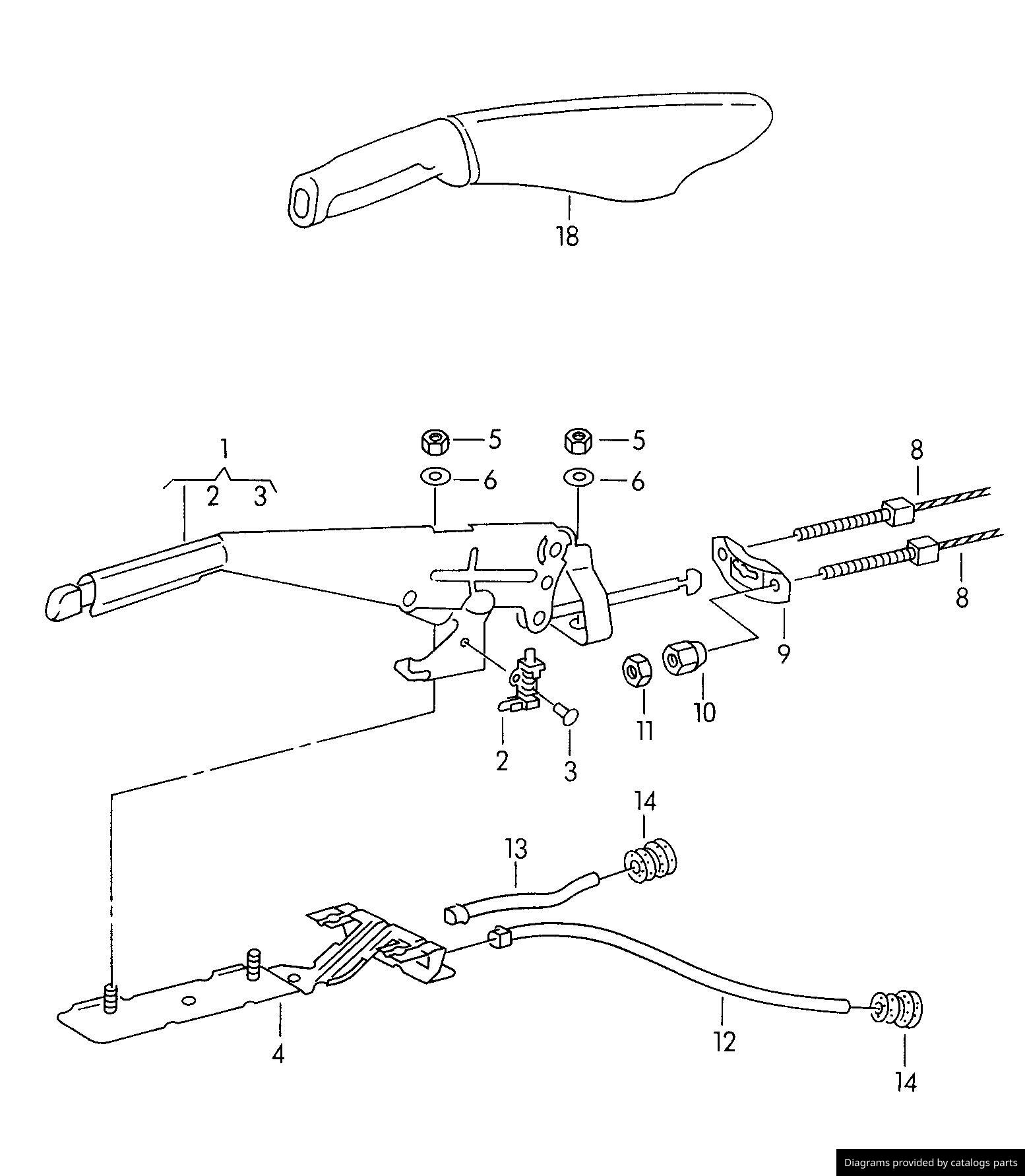 18

1
2 3

5
6
5
6

8
8
9
10
11
2
3

14
13
12
4
14

Diagrams provided by catalogs parts