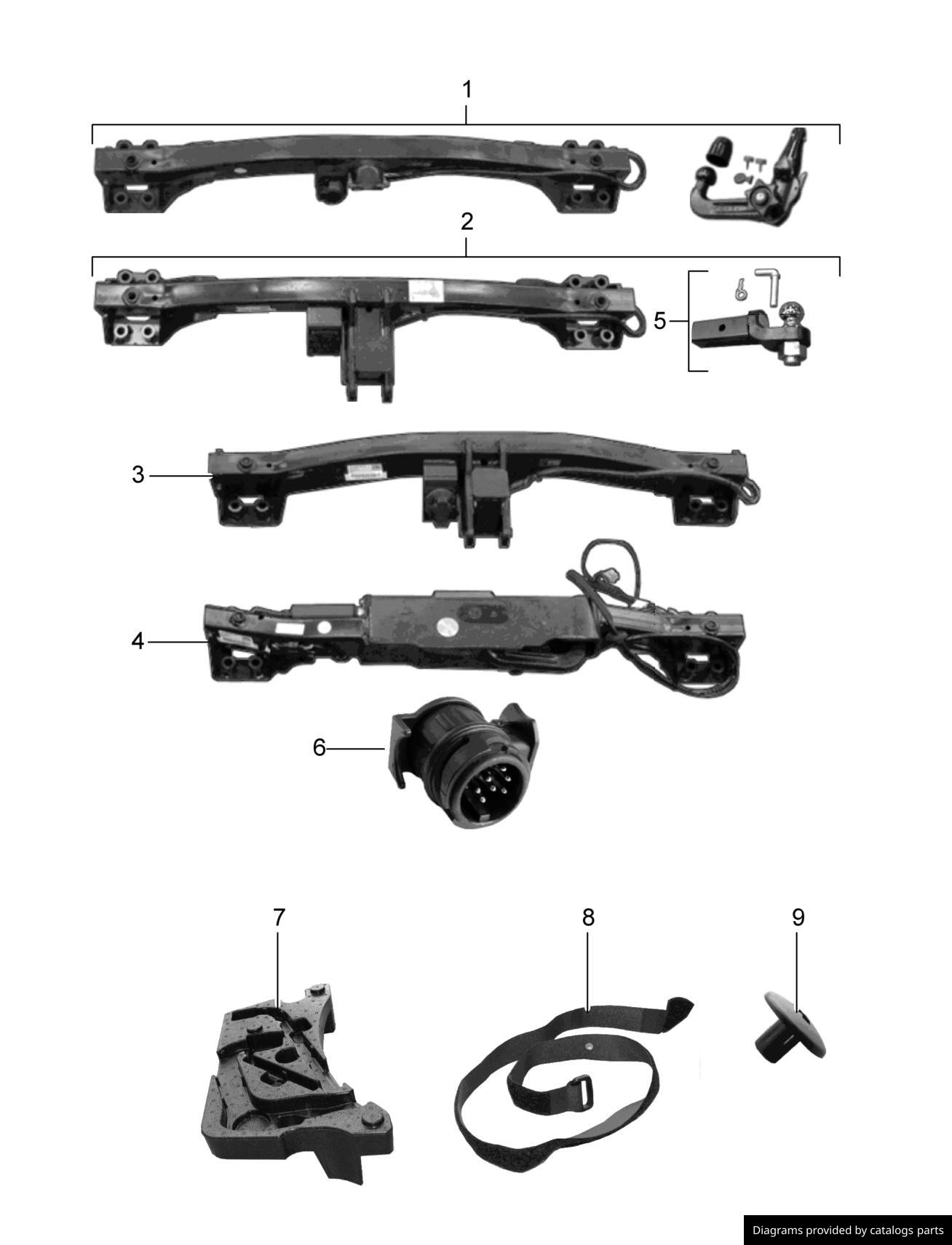 1

2

5

3

4

6

7

8

9

Diagrams provided by catalogs parts