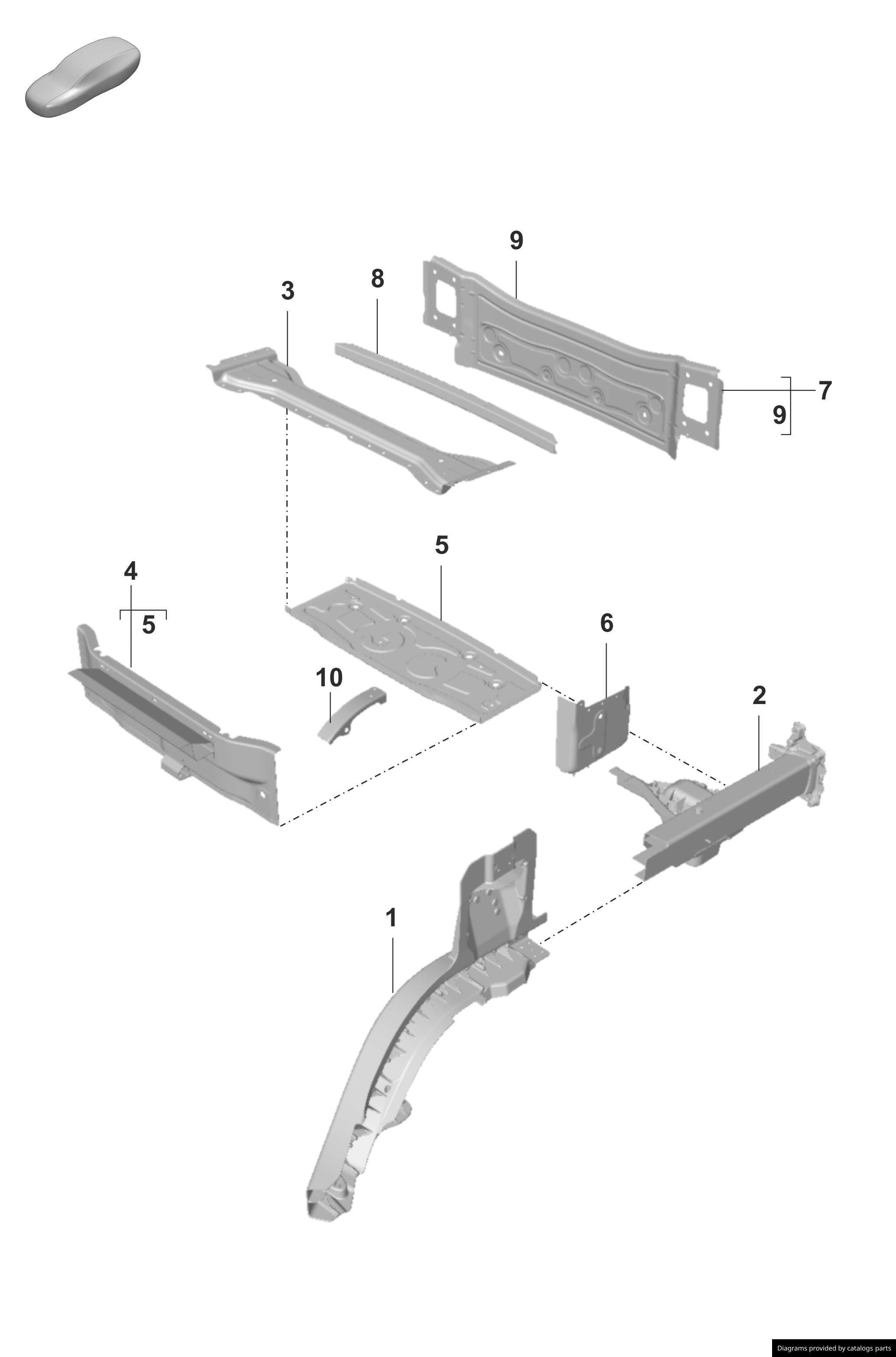 9

3

8

7

9

5

4

5

6

10

2

1

Diagrams provided by catalogs parts