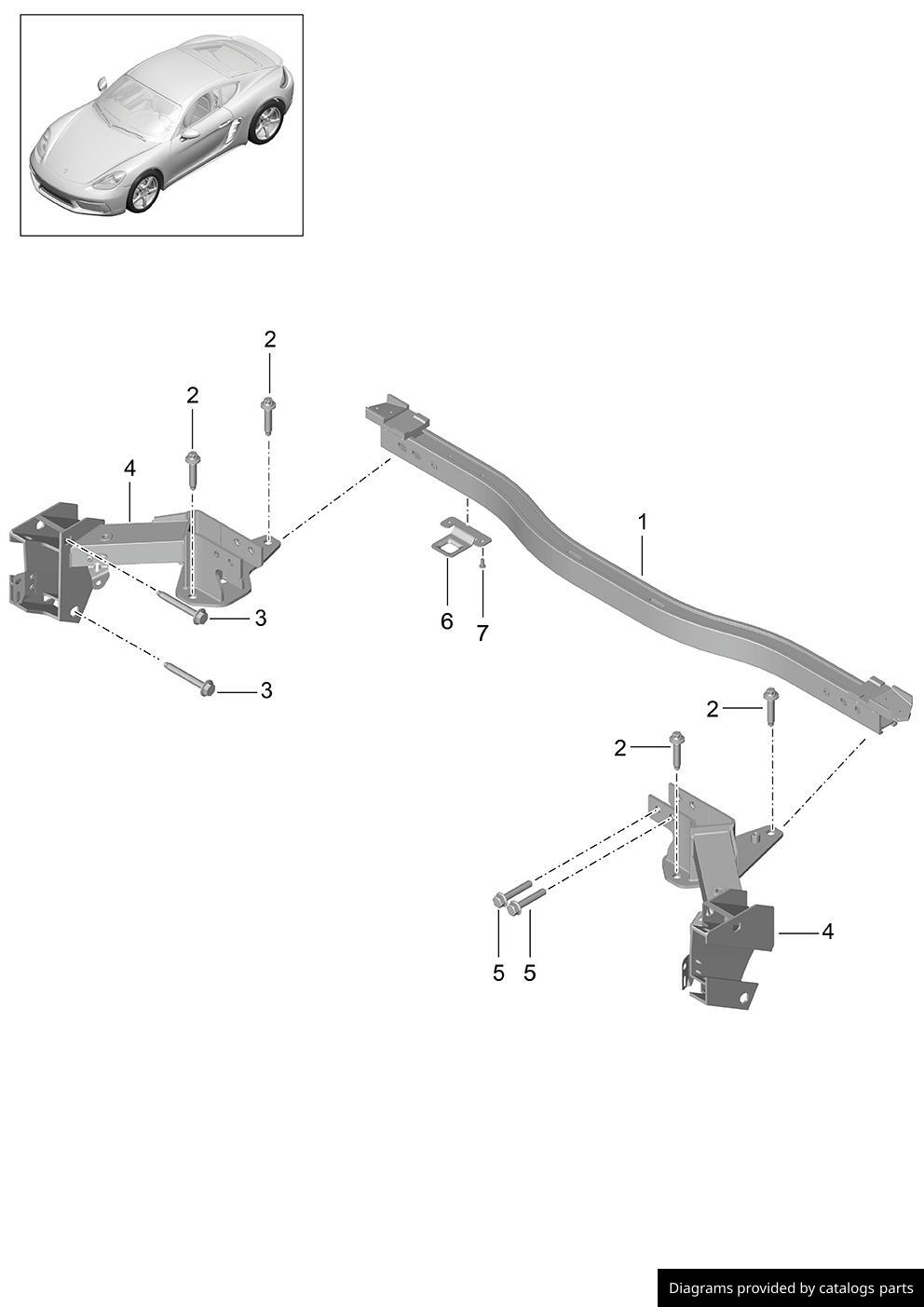 2
2
4
1
3
6
7
3
2
2
4
5
5
Diagrams provided by catalogs parts