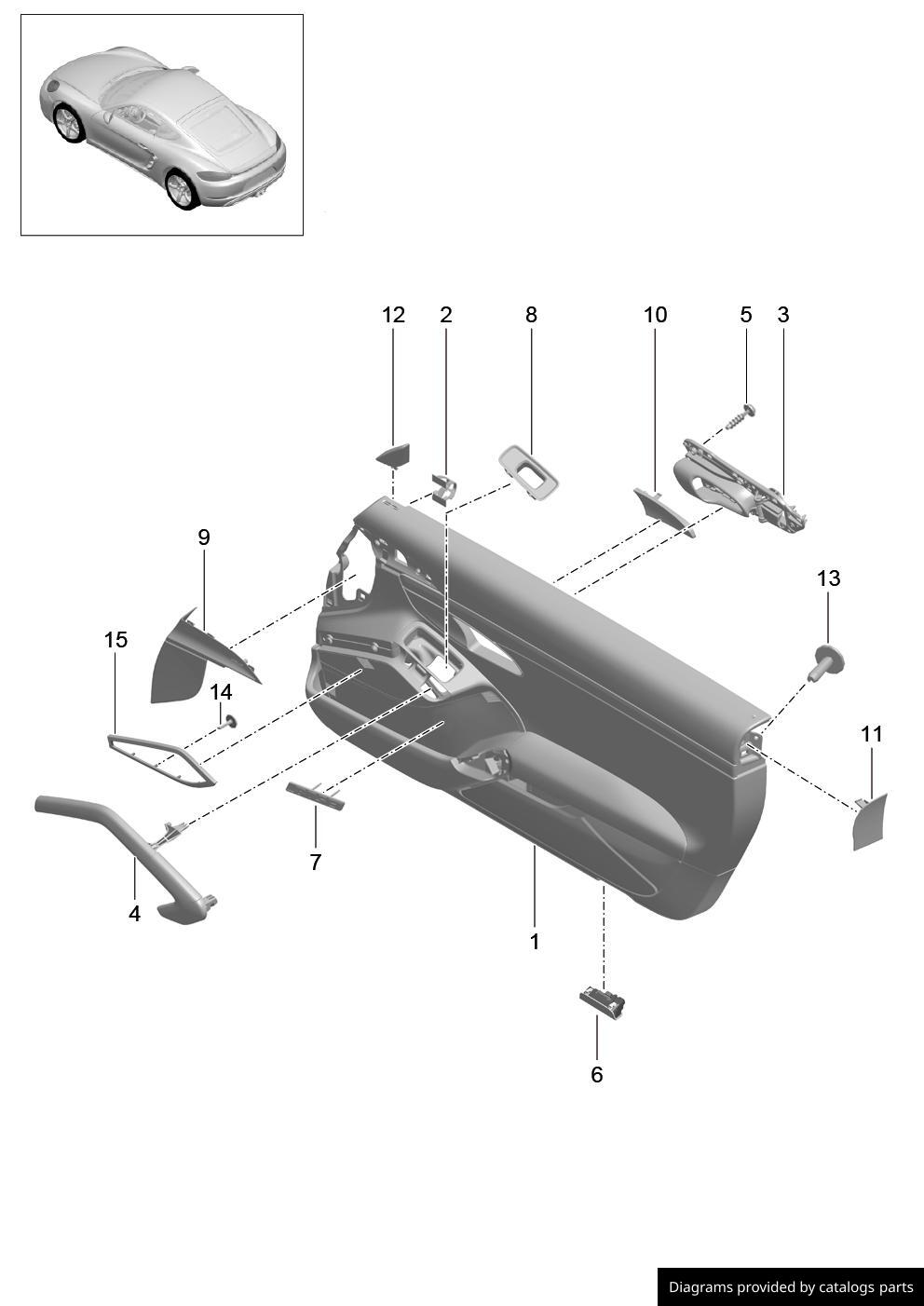 12
2
8
10
5
3
9
13
15
14
11
7
4
1
6

Diagrams provided by catalogs parts